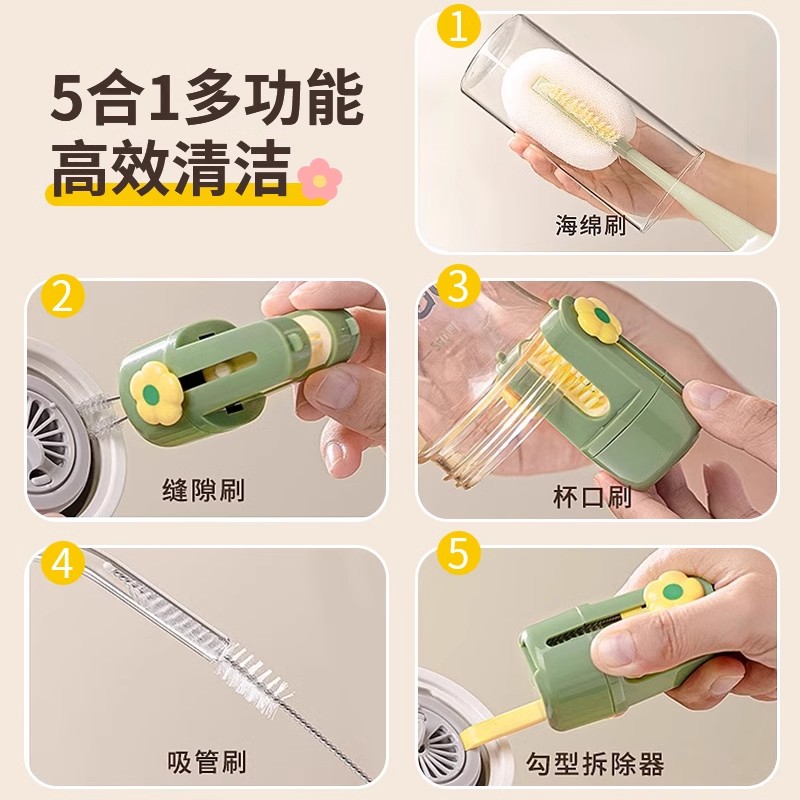 5合1多功能
高效清洁

1
海绵刷

2
缝隙刷

3
杯口刷

4
吸管刷

5
勾型拆除器