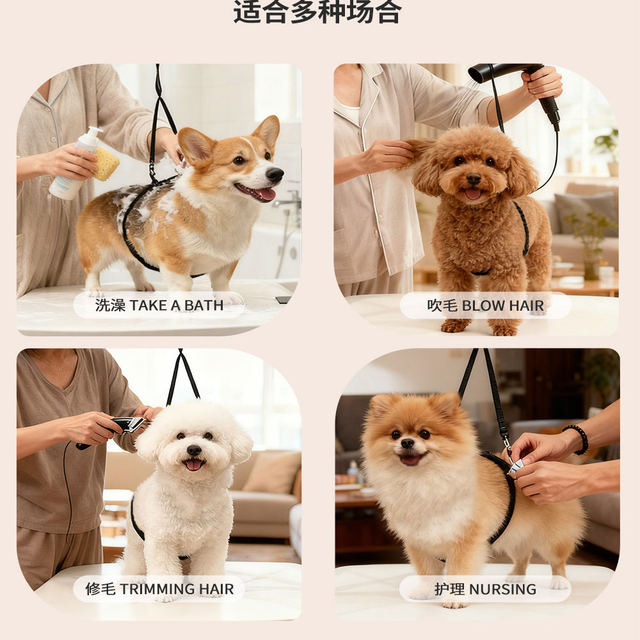 适合多种场合

洗澡 TAKE A BATH

吹毛 BLOW HAIR

修毛 TRIMMING HAIR

护理 NURSING