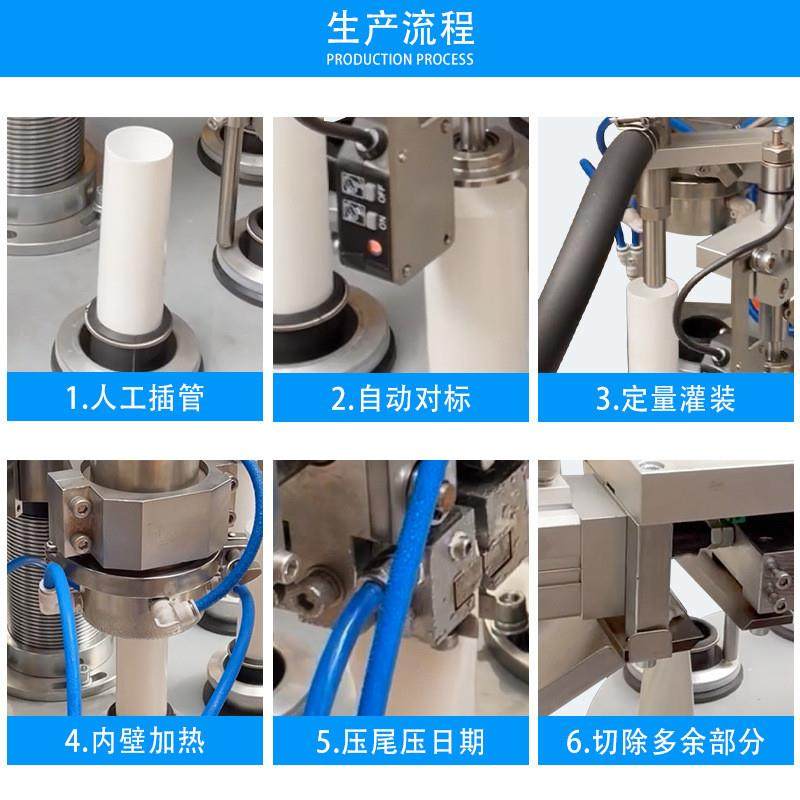 生产流程
PRODUCTION PROCESS

1.人工插管

2.自动对标

3.定量灌装

4.内壁加热

5.压尾压日期

6.切除多余部分