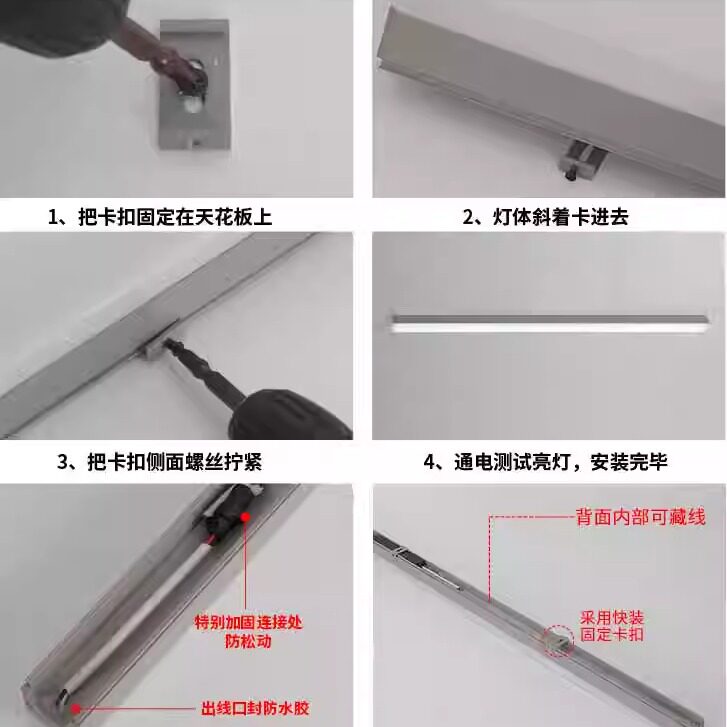 1、把卡扣固定在天花板上

2、灯体斜着卡进去

3、把卡扣侧面螺丝拧紧

4、通电测试亮灯，安装完毕

特别加固连接处
防松动

出线口封防水胶

背面内部可藏线

采用快装
固定卡扣