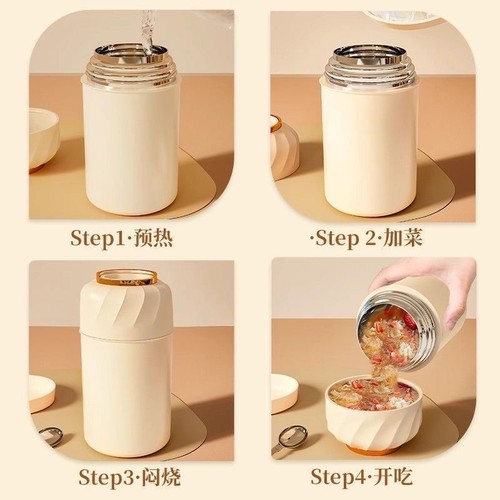 Step1·预热

·Step 2·加菜

Step3·闷烧

Step4·开吃