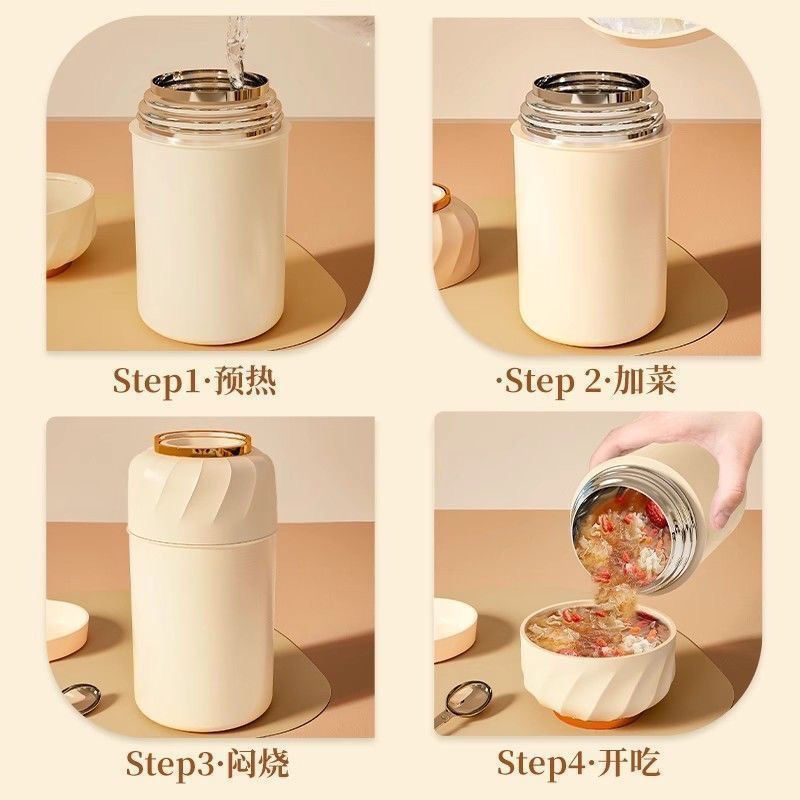 Step1·预热

·Step 2·加菜

Step3·闷烧

Step4·开吃