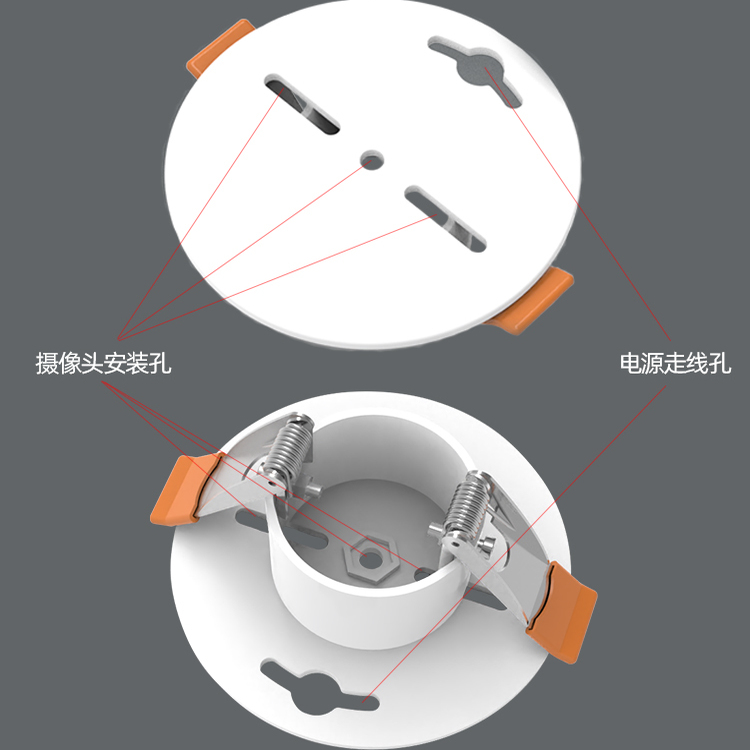 摄像头安装孔

电源走线孔