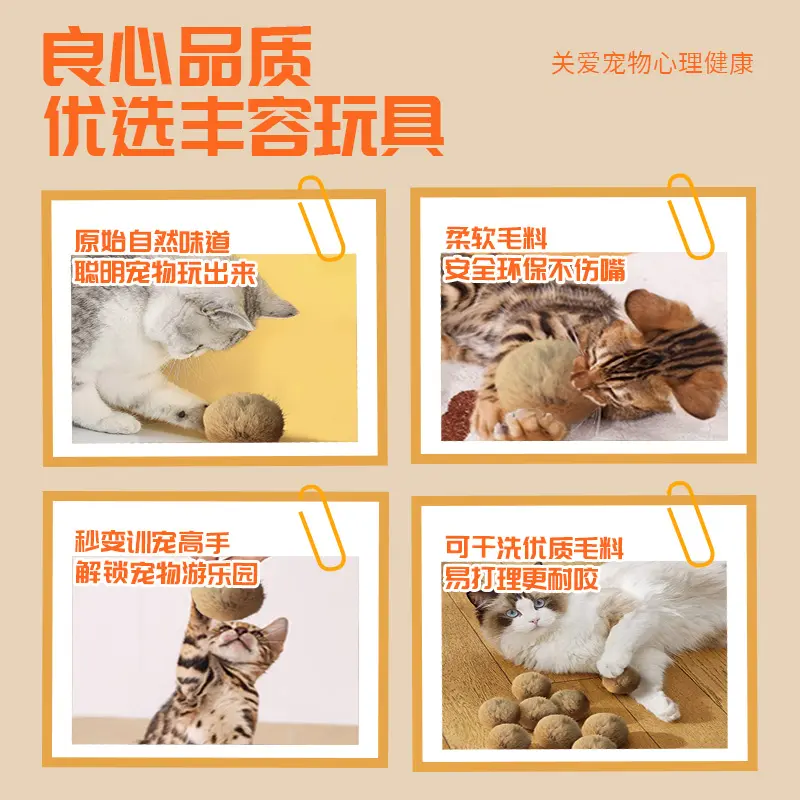 良心品质
优选丰容玩具

关爱宠物心理健康

原始自然味道
聪明宠物玩出来

柔软毛料
安全环保不伤嘴

秒变训宠高手
解锁宠物游乐园

可干洗优质毛料
易打理更耐咬