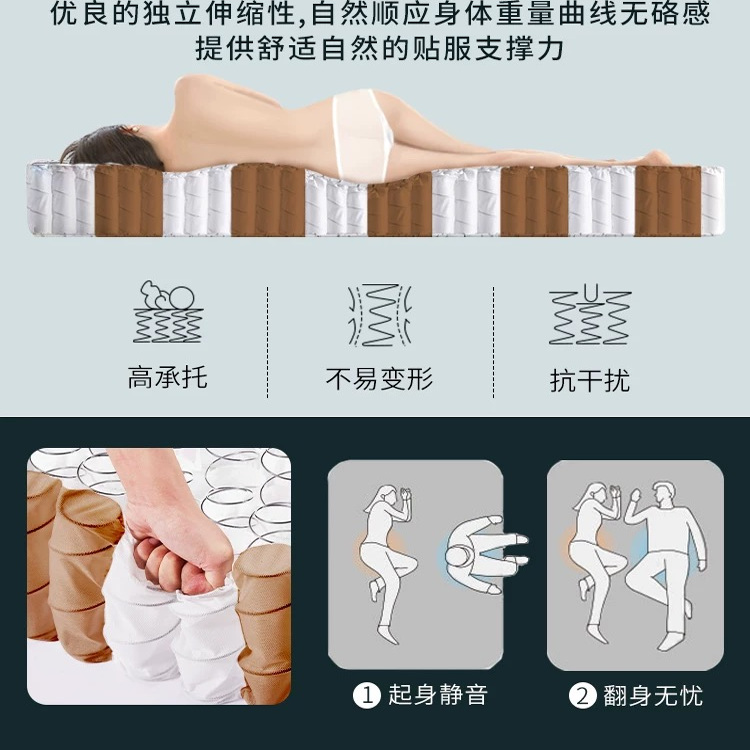 优良的独立伸缩性,自然顺应身体重量曲线无硌感
提供舒适自然的贴服支撑力

高承托

不易变形

抗干扰

1 起身静音

2 翻身无忧