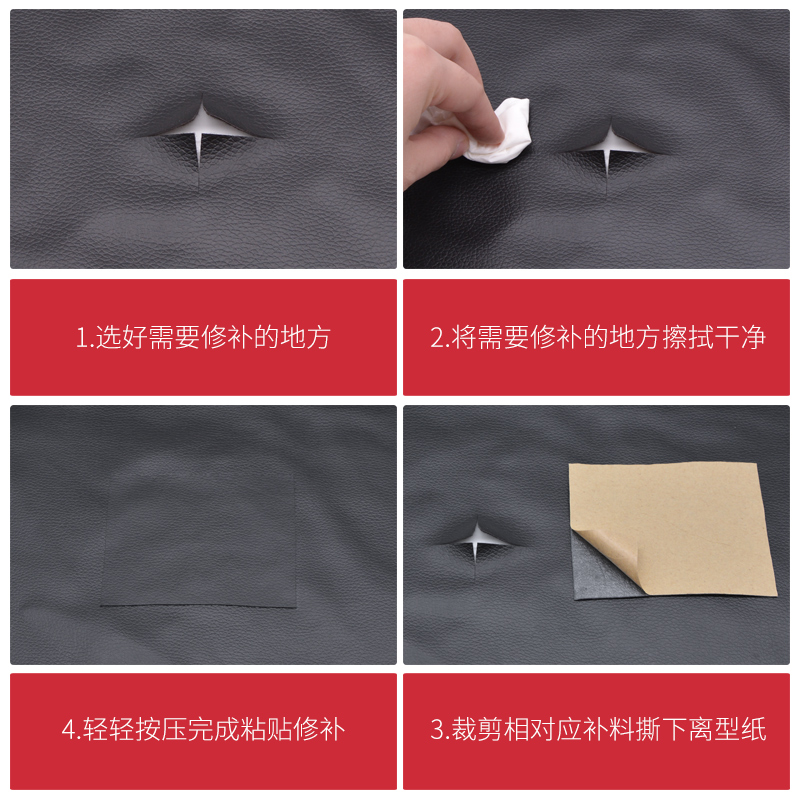 1.选好需要修补的地方

2.将需要修补的地方擦拭干净

4.轻轻按压完成粘贴修补

3.裁剪相对应补料撕下离型纸