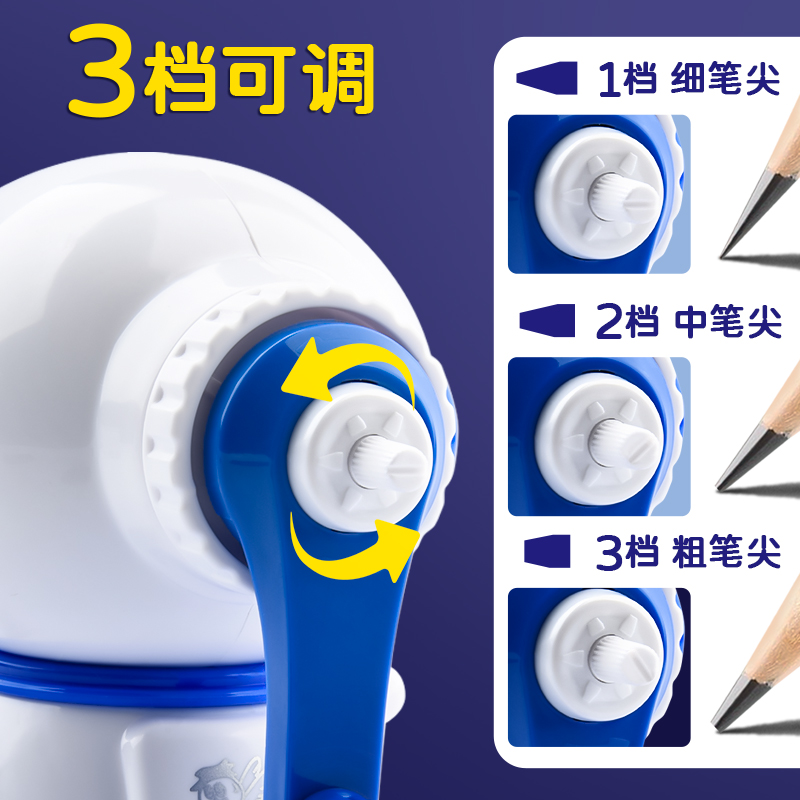 3档可调

1档 细笔尖

2档 中笔尖

3档 粗笔尖