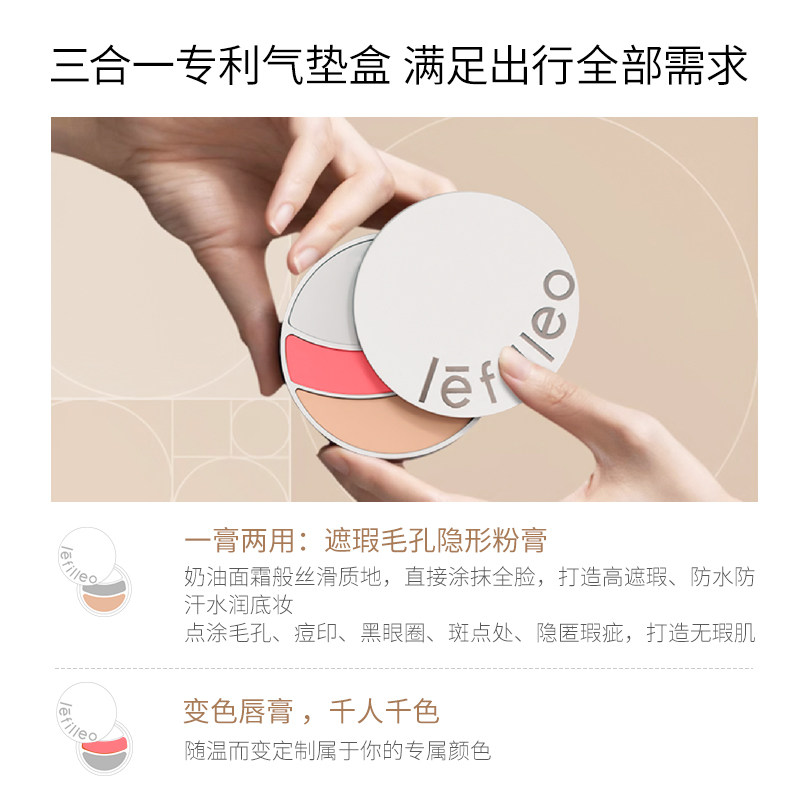 三合一专利气垫盒 满足出行全部需求

lēfilleo

lēfilleo

一膏两用：遮瑕毛孔隐形粉膏

奶油面霜般丝滑质地，直接涂抹全脸，打造高遮瑕、防水防汗水润底妆

点涂毛孔、痘印、黑眼圈、斑点处、隐匿瑕疵，打造无瑕肌

lēfilleo

变色唇膏，千人千色

随温而变定制属于你的专属颜色