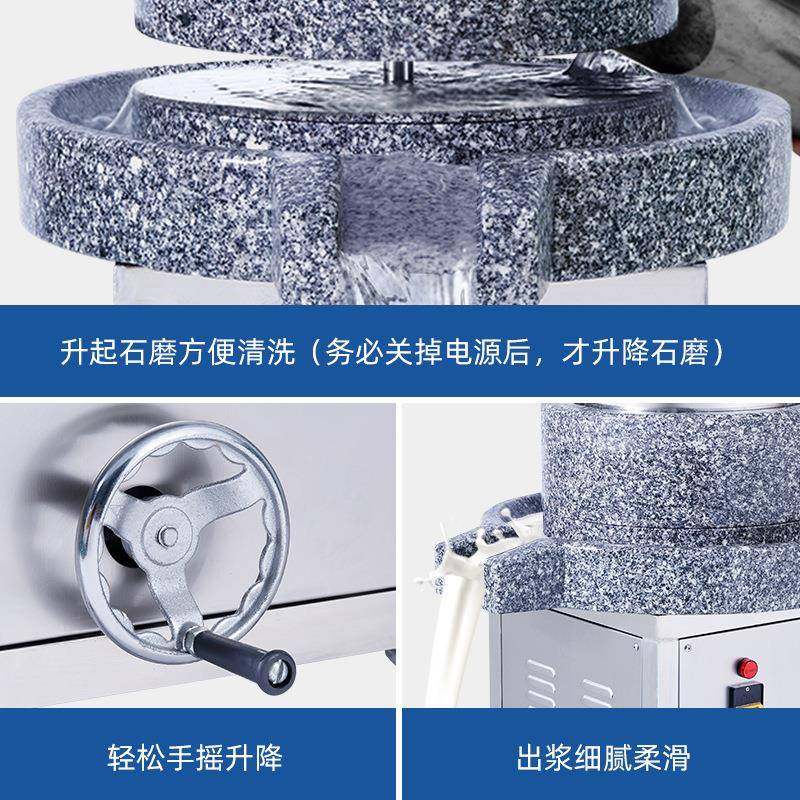 升起石磨方便清洗（务必关掉电源后，才升降石磨）

轻松手摇升降

出浆细腻柔滑