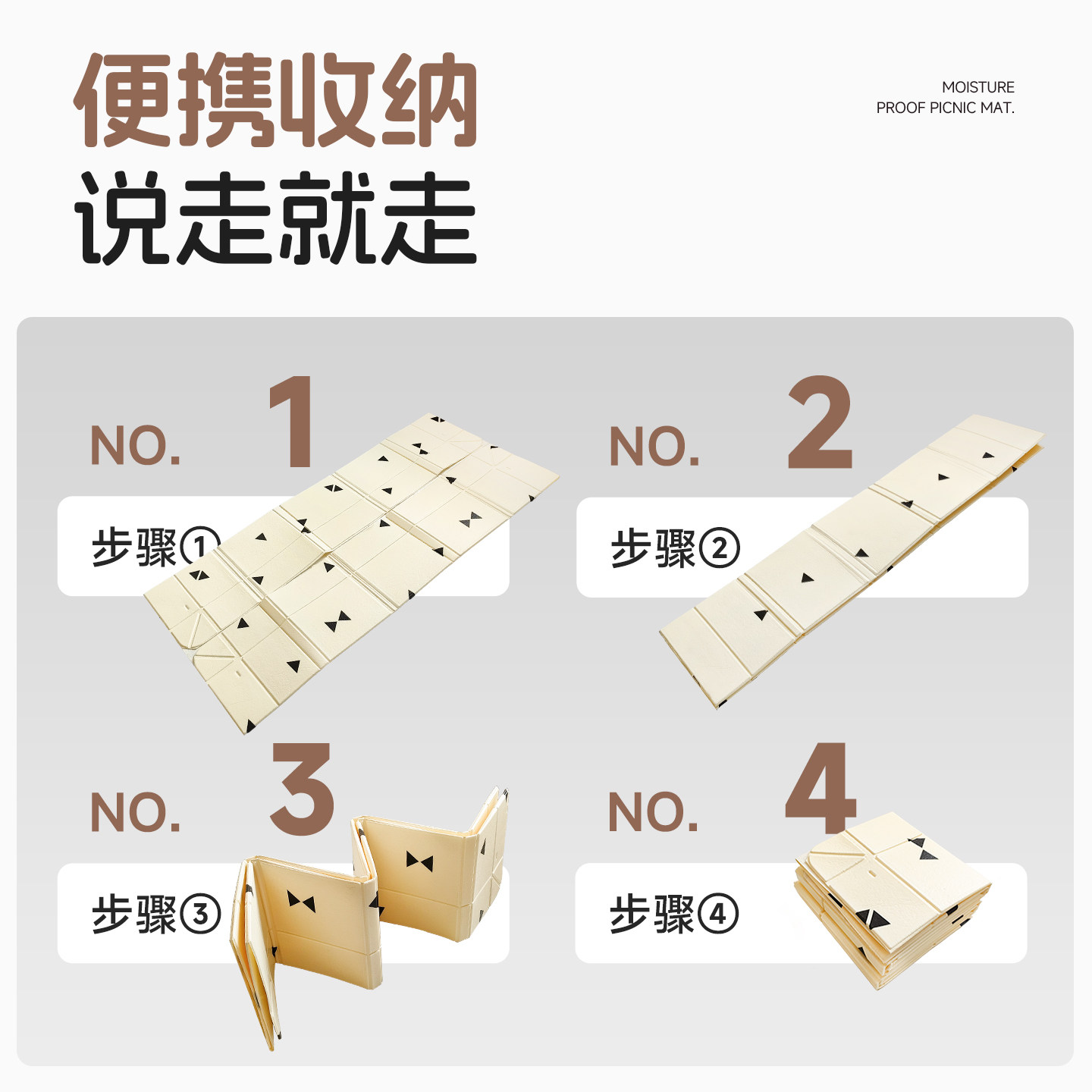 便携收纳
说走就走

MOISTURE
PROOF PICNIC MAT.

NO. 1
步骤①

NO. 2
步骤②

NO. 3
步骤③

NO. 4
步骤④