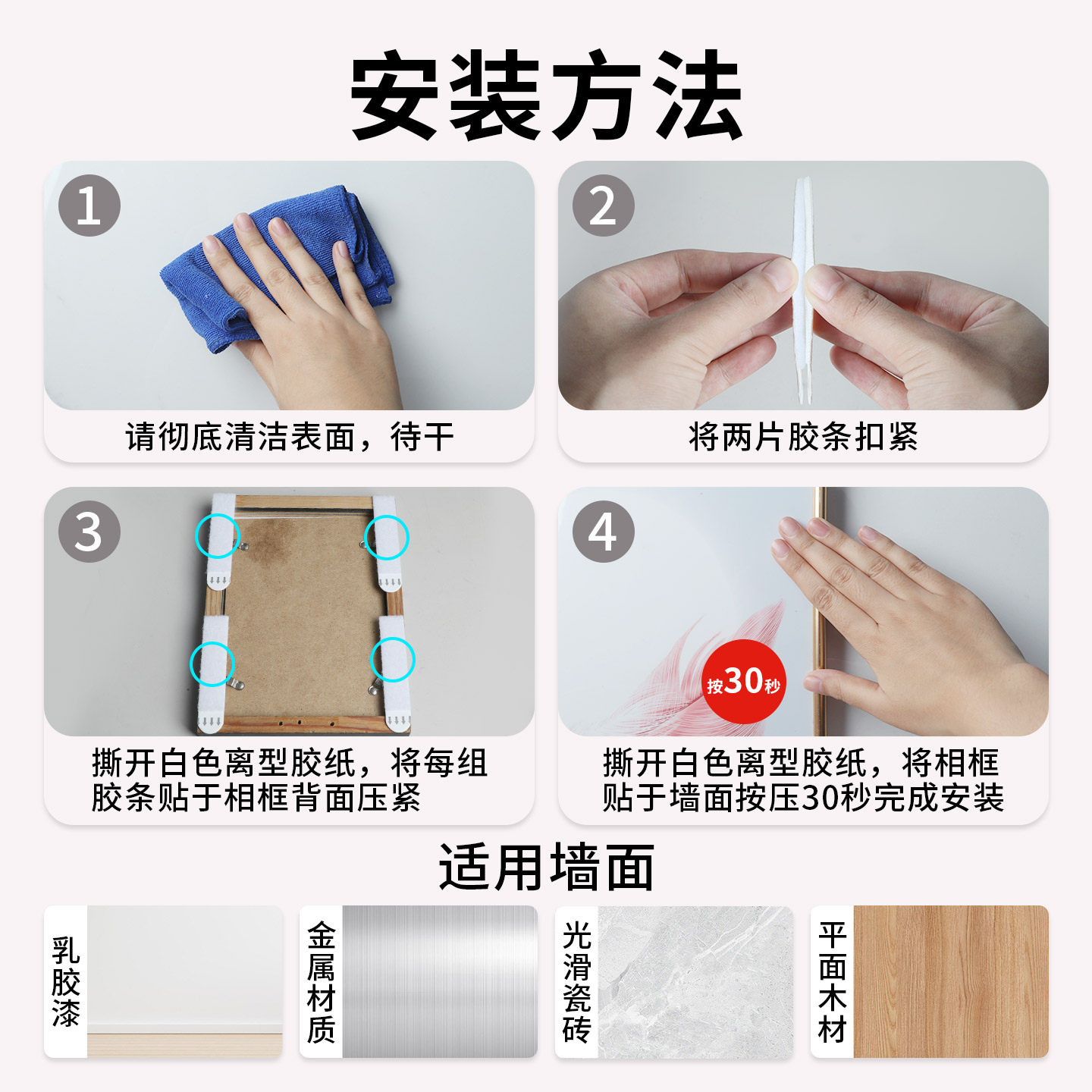 安装方法

1
请彻底清洁表面，待干

2
将两片胶条扣紧

3
撕开白色离型胶纸，将每组胶条贴于相框背面压紧

4
按30秒
撕开白色离型胶纸，将相框贴于墙面按压30秒完成安装

适用墙面

乳胶漆

金属材质

光滑瓷砖

平面木材