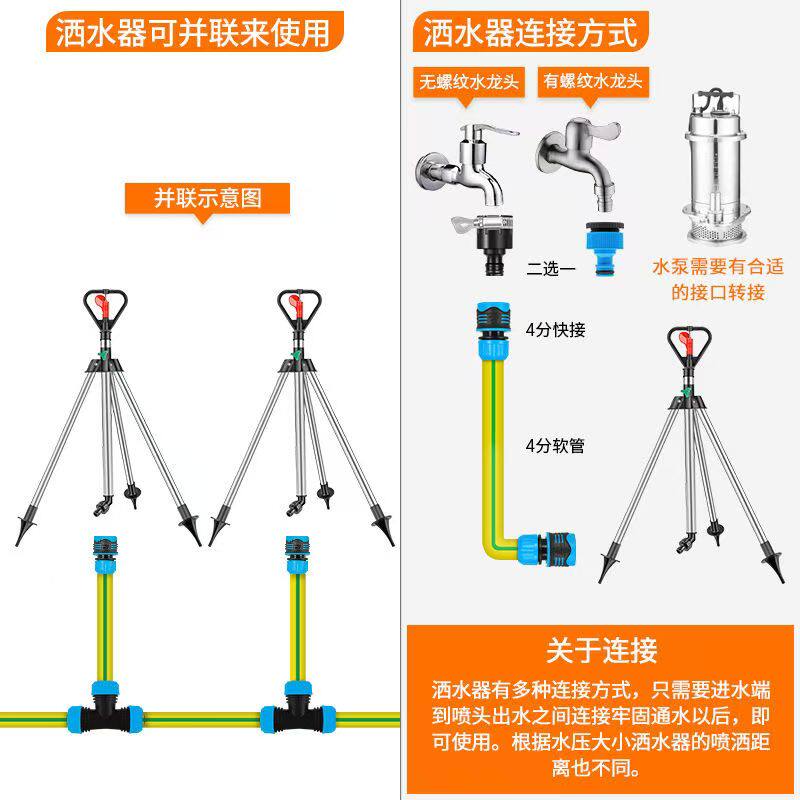 洒水器可并联来使用

并联示意图

洒水器连接方式

无螺纹水龙头

有螺纹水龙头

二选一

水泵需要有合适的接口转接

4分快接

4分软管

关于连接

洒水器有多种连接方式，只需要进水端到喷头出水之间连接牢固通水以后，即可使用。根据水压大小洒水器的喷洒距离也不同。