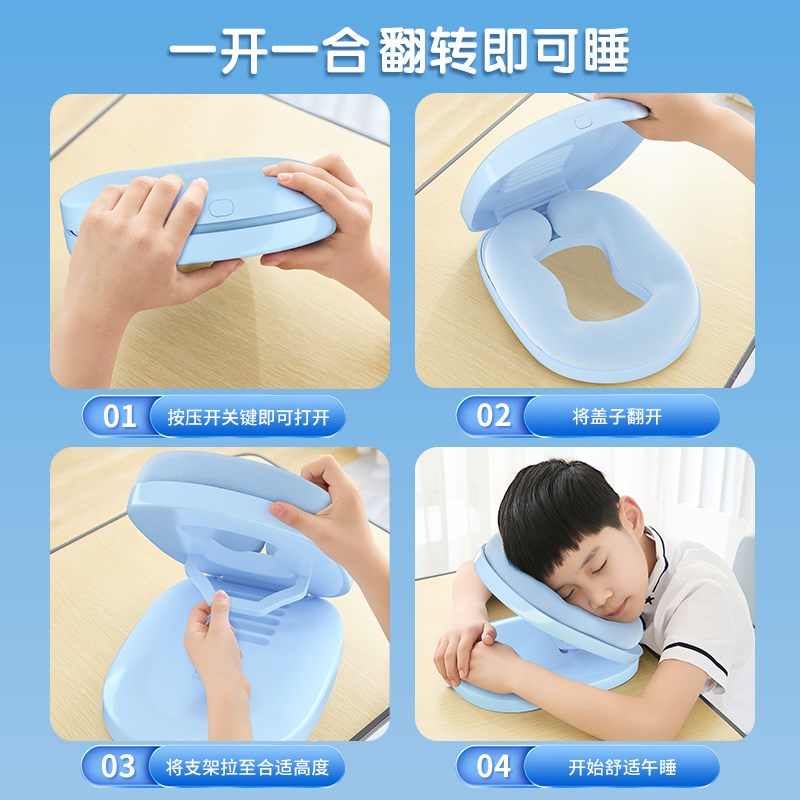 一开一合 翻转即可睡

01 按压开关键即可打开

02 将盖子翻开

03 将支架拉至合适高度

04 开始舒适午睡