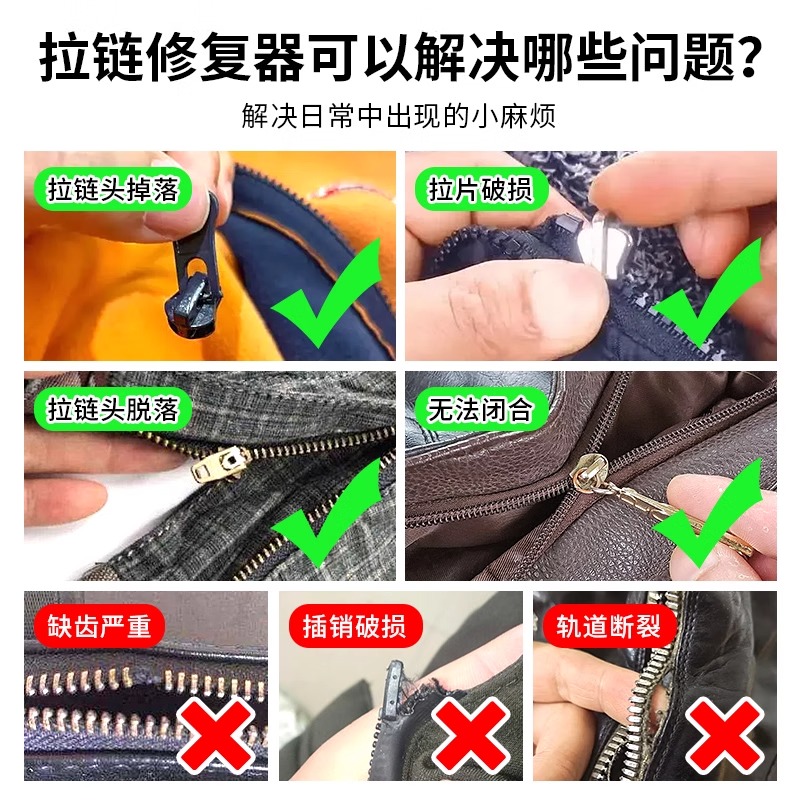 拉链修复器可以解决哪些问题?

解决日常中出现的小麻烦

拉链头掉落

拉片破损

拉链头脱落

无法闭合

缺齿严重

插销破损

轨道断裂