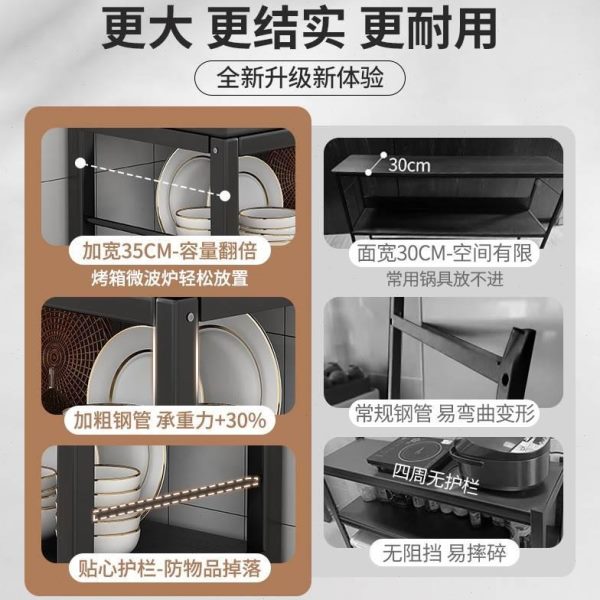 更大 更结实 更耐用

全新升级新体验

加宽35CM-容量翻倍
烤箱微波炉轻松放置

加粗钢管 承重力+30%

贴心护栏-防物品掉落

30cm

面宽30CM-空间有限
常用锅具放不进

常规钢管 易弯曲变形

四周无护栏

无阻挡 易摔碎