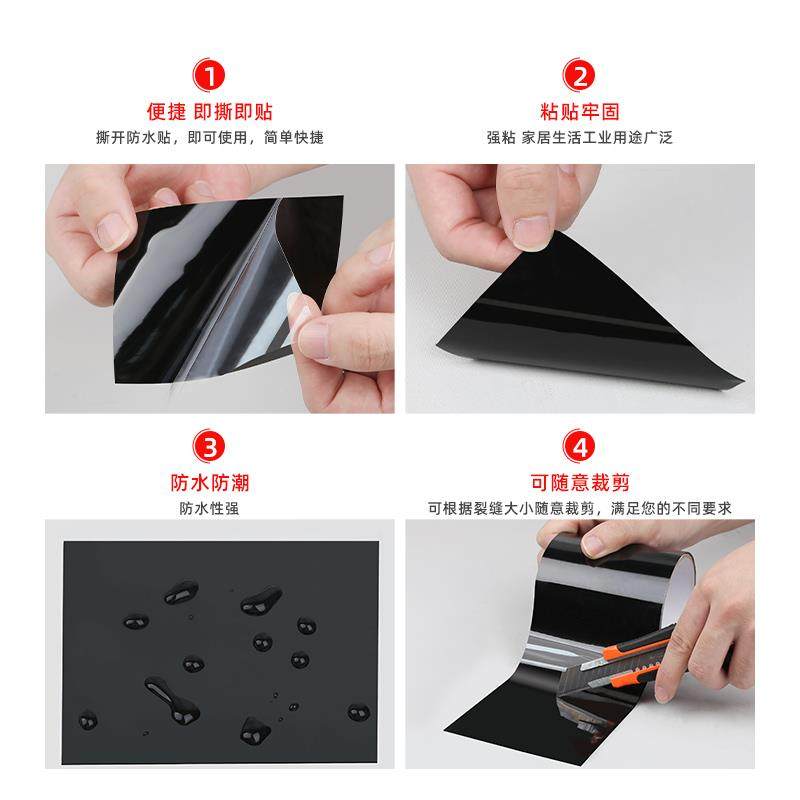 1
便捷 即撕即贴
撕开防水贴，即可使用，简单快捷

2
粘贴牢固
强粘 家居生活工业用途广泛

3
防水防潮
防水性强

4
可随意裁剪
可根据裂缝大小随意裁剪，满足您的不同要求