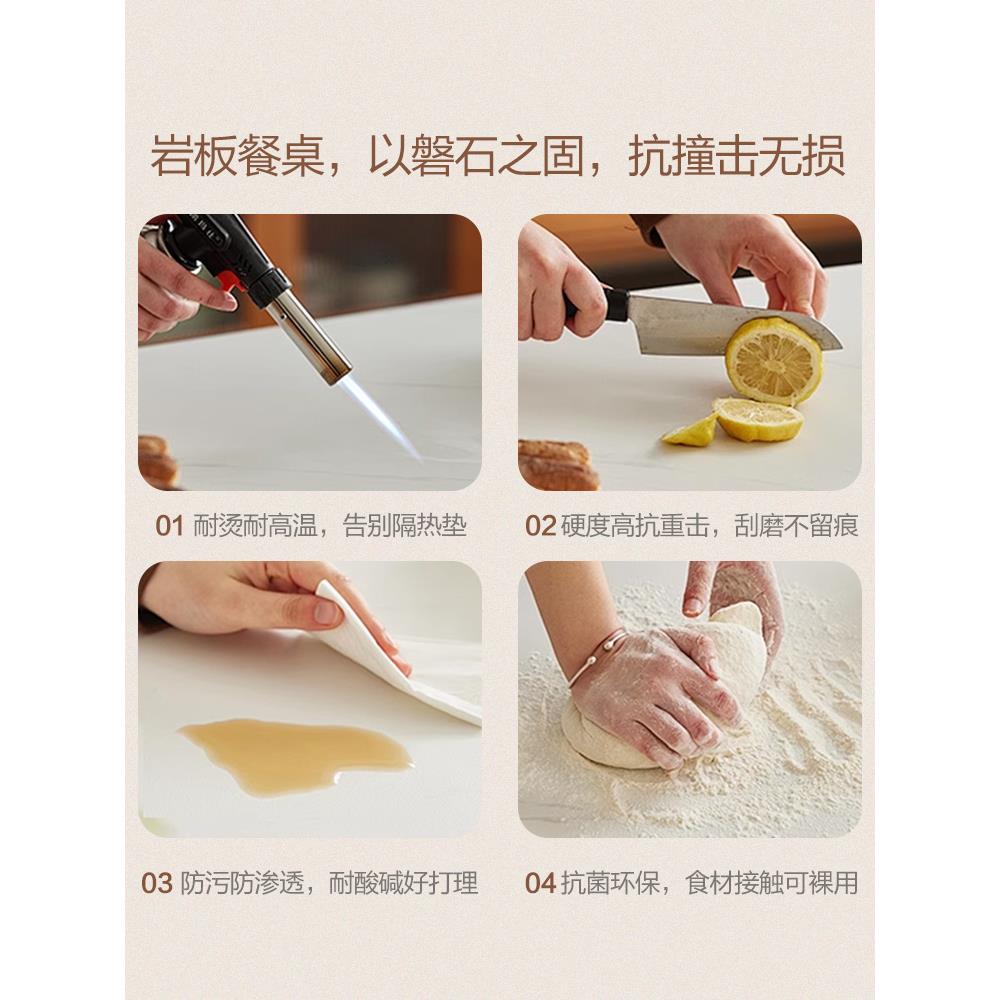 岩板餐桌，以磐石之固，抗撞击无损

01 耐烫耐高温，告别隔热垫

02 硬度高抗重击，刮磨不留痕

03 防污防渗透，耐酸碱好打理

04 抗菌环保，食材接触可裸用