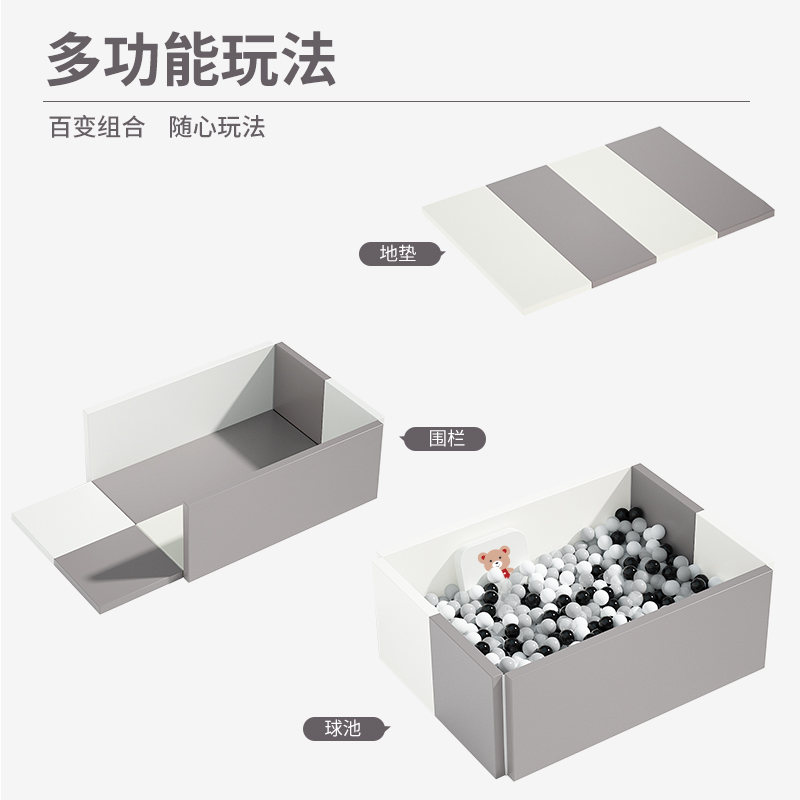 多功能玩法

百变组合　随心玩法

地垫

围栏

球池