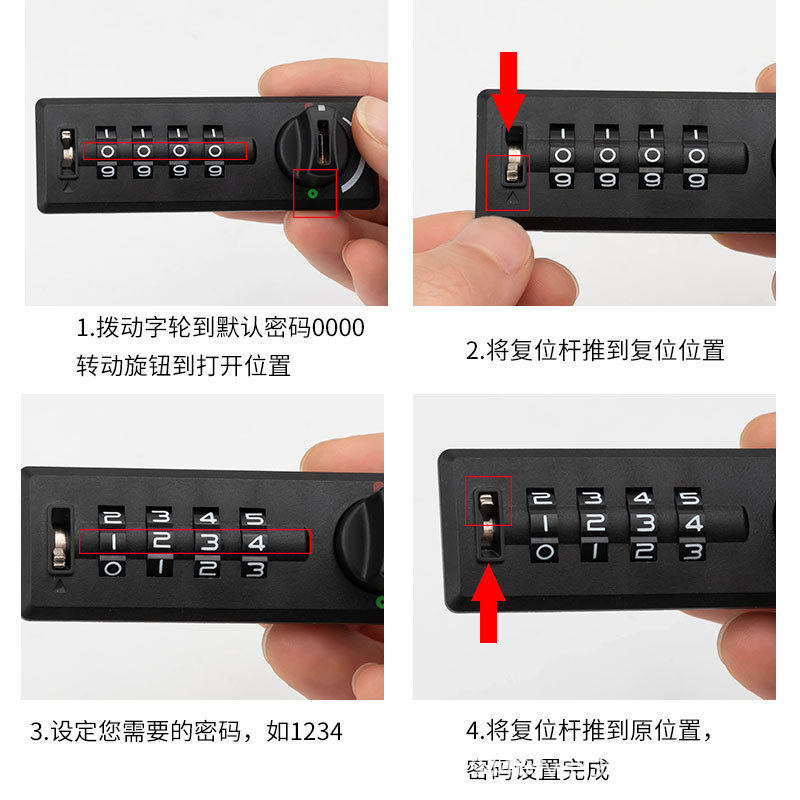 1 1 1 1
0 0 0 0
9 9 9 9

1.拨动字轮到默认密码0000
转动旋钮到打开位置

1 1 1 1
0 0 0 0
9 9 9 9

2.将复位杆推到复位位置

2 3 4 5
1 2 3 4
0 1 2 3

3.设定您需要的密码，如1234

2 3 4 5
1 2 3 4
0 1 2 3

4.将复位杆推到原位置，
密码设置完成