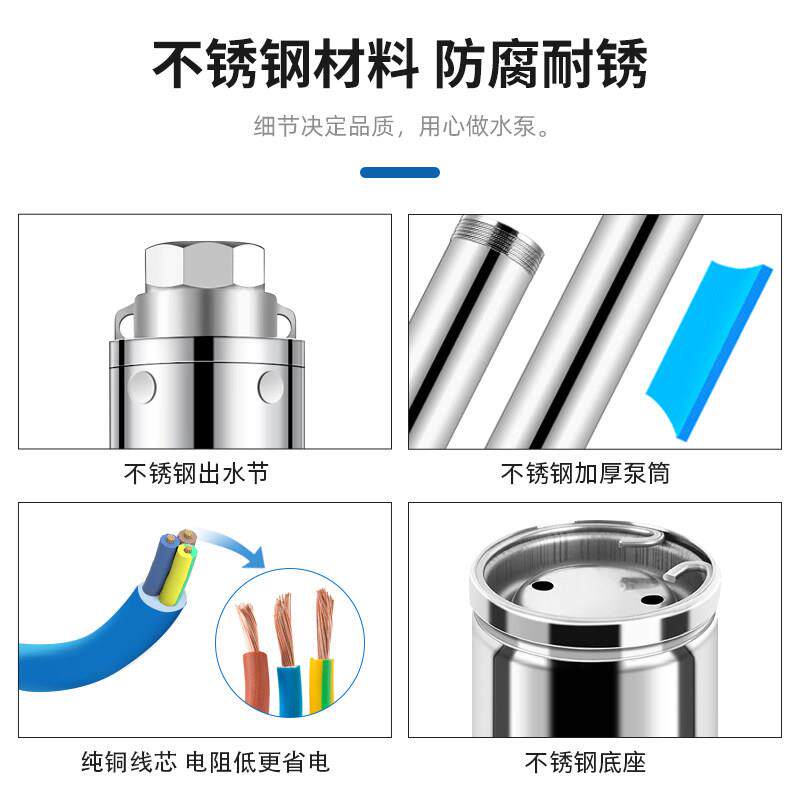 不锈钢材料 防腐耐锈

细节决定品质，用心做水泵。

不锈钢出水节

不锈钢加厚泵筒

纯铜线芯 电阻低更省电

不锈钢底座