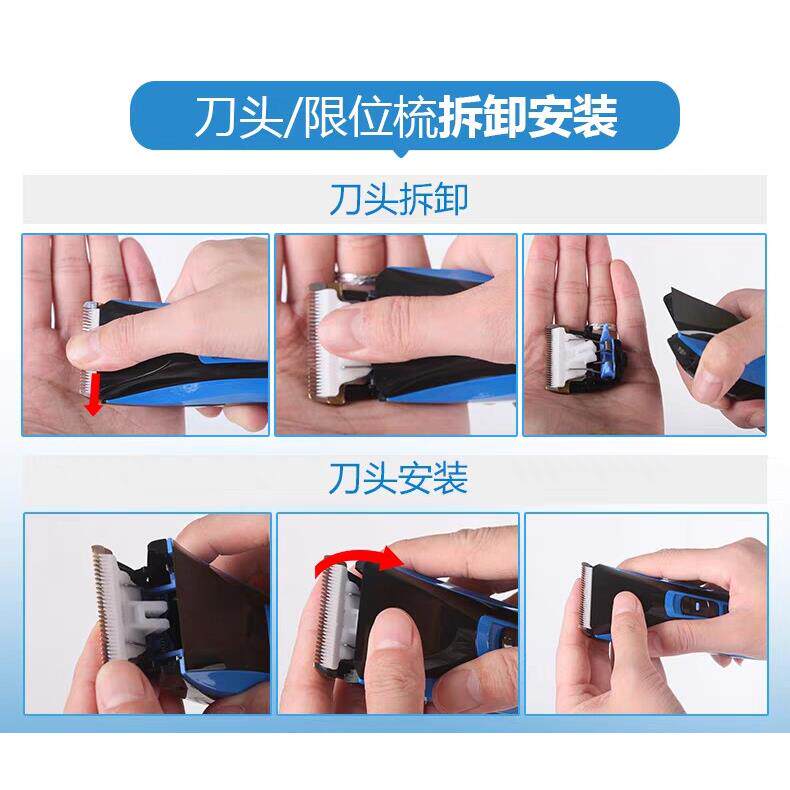 刀头/限位梳拆卸安装

刀头拆卸

刀头安装