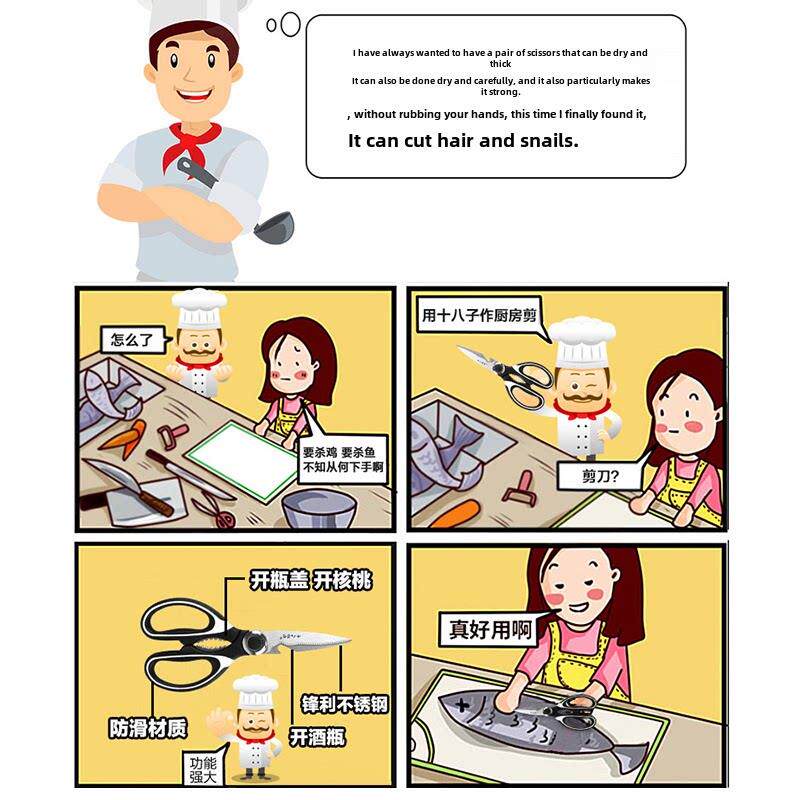 I have always wanted to have a pair of scissors that can be dry and thick

It can also be done dry and carefully, and it also particularly makes it strong.

, without rubbing your hands, this time I finally found it,

It can cut hair and snails.

怎么了

要杀鸡 要杀鱼 不知从何下手啊

用十八子作厨房剪

剪刀?

开瓶盖 开核桃

锋利不锈钢

防滑材质

开酒瓶

功能强大

真好用啊