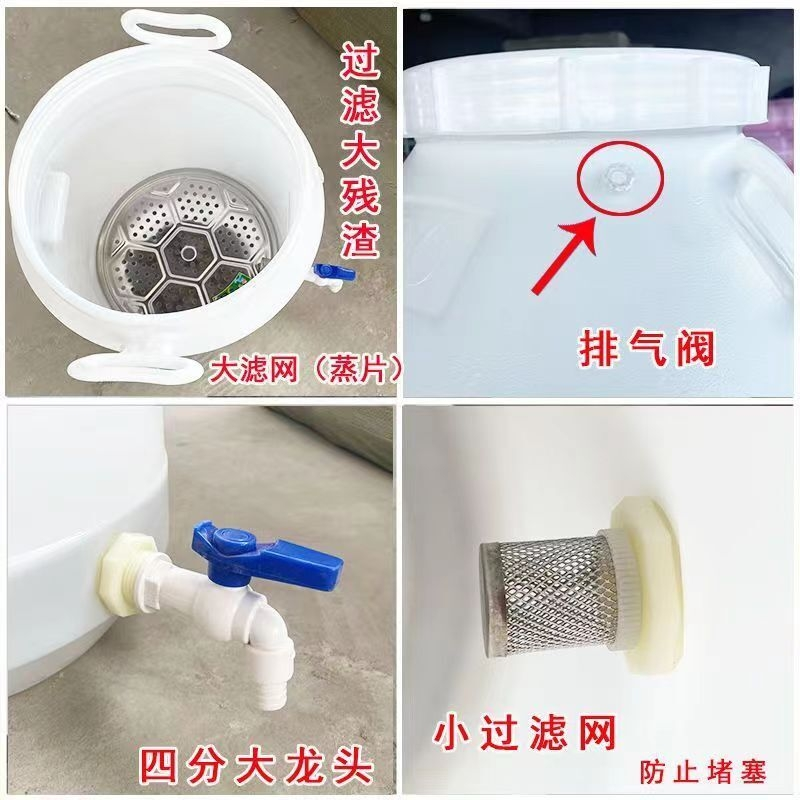 过滤大残渣

大滤网（蒸片）

排气阀

四分大龙头

小过滤网

防止堵塞