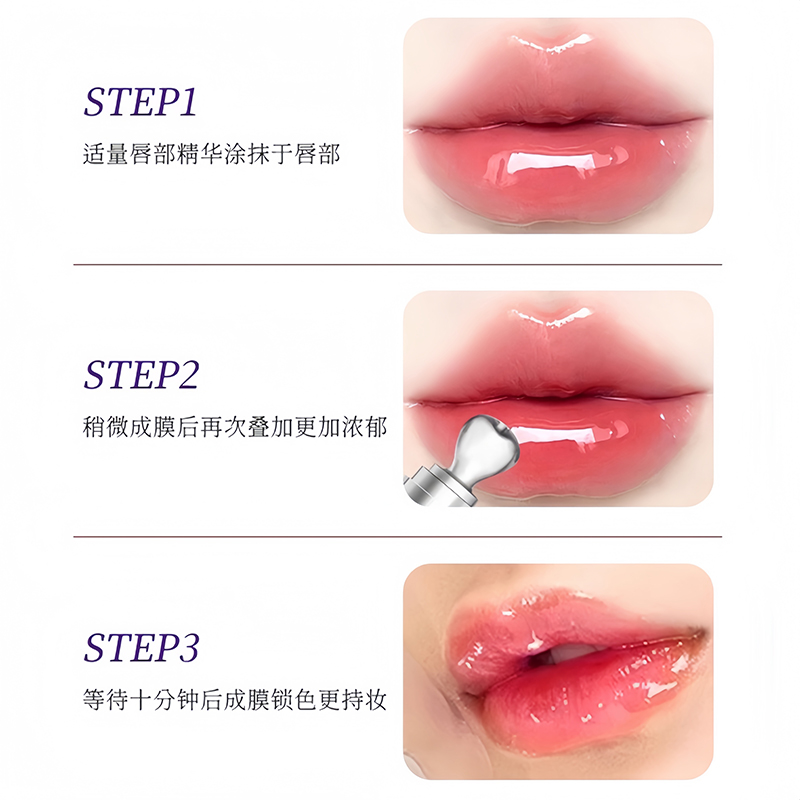 STEP1
适量唇部精华涂抹于唇部

STEP2
稍微成膜后再次叠加更加浓郁

STEP3
等待十分钟后成膜锁色更持妆