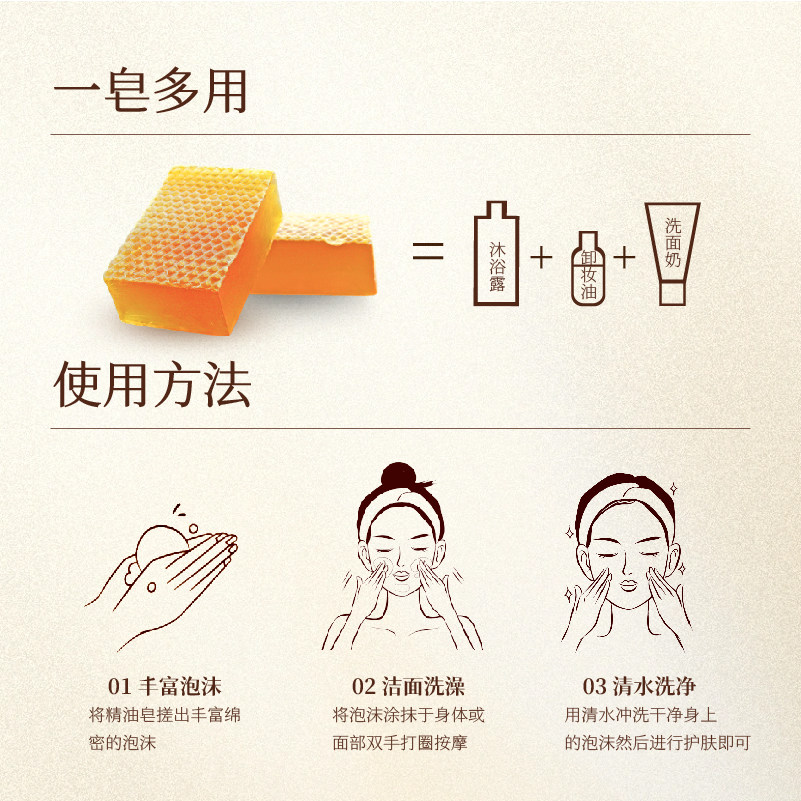 一皂多用

= 沐浴露 + 卸妆油 + 洗面奶

使用方法

01 丰富泡沫
将精油皂搓出丰富绵密的泡沫

02 洁面洗澡
将泡沫涂抹于身体或面部双手打圈按摩

03 清水洗净
用清水冲洗干净身上的泡沫然后进行护肤即可