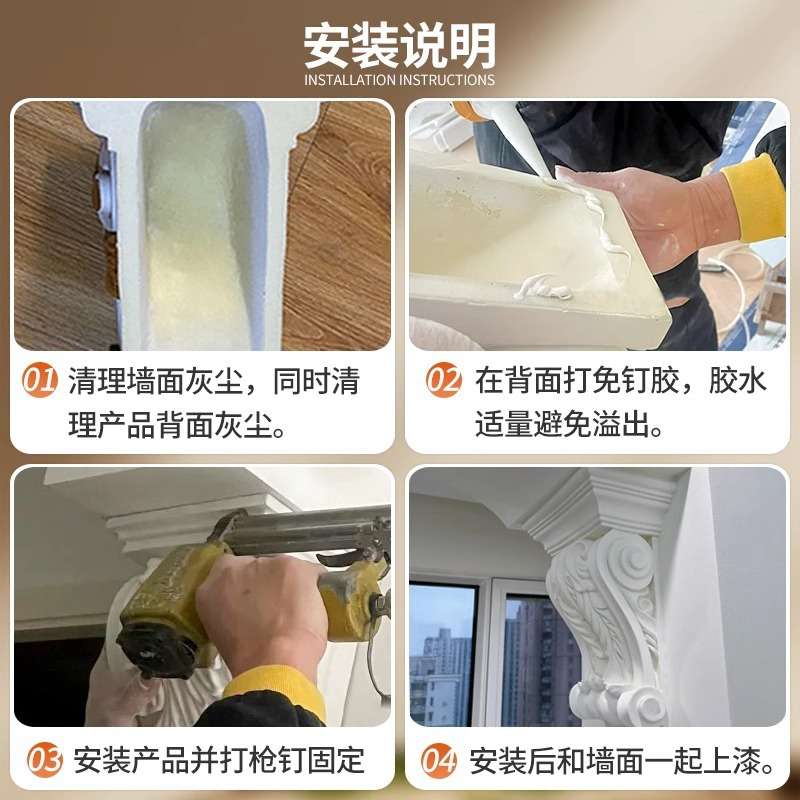 安装说明
INSTALLATION INSTRUCTIONS

01 清理墙面灰尘，同时清理产品背面灰尘。

02 在背面打免钉胶，胶水适量避免溢出。

03 安装产品并打枪钉固定

04 安装后和墙面一起上漆。