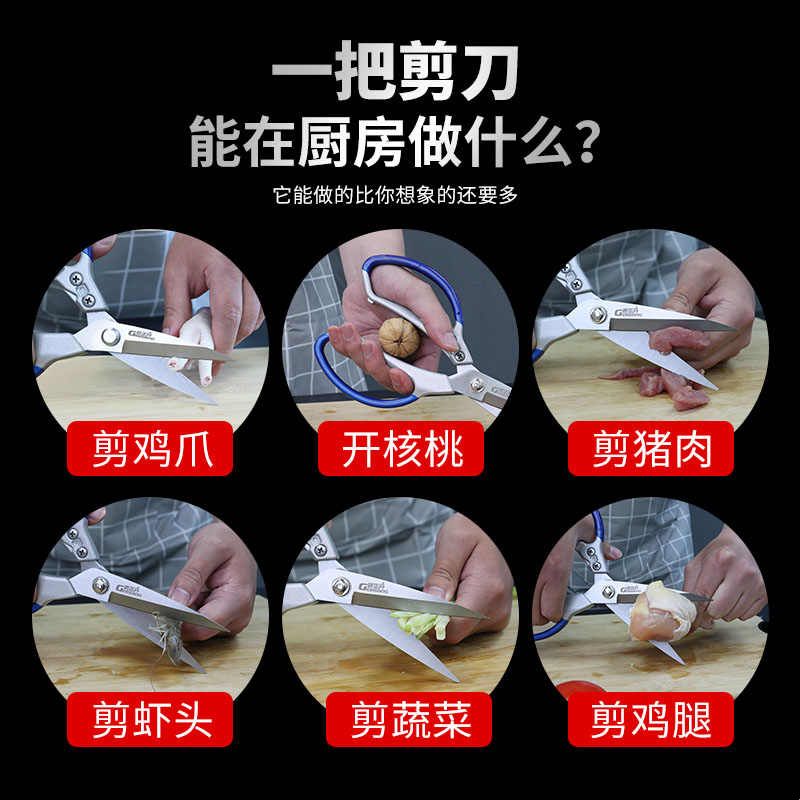 一把剪刀
能在厨房做什么？

它能做的比你想象的还要多

剪鸡爪

开核桃

剪猪肉

剪虾头

剪蔬菜

剪鸡腿