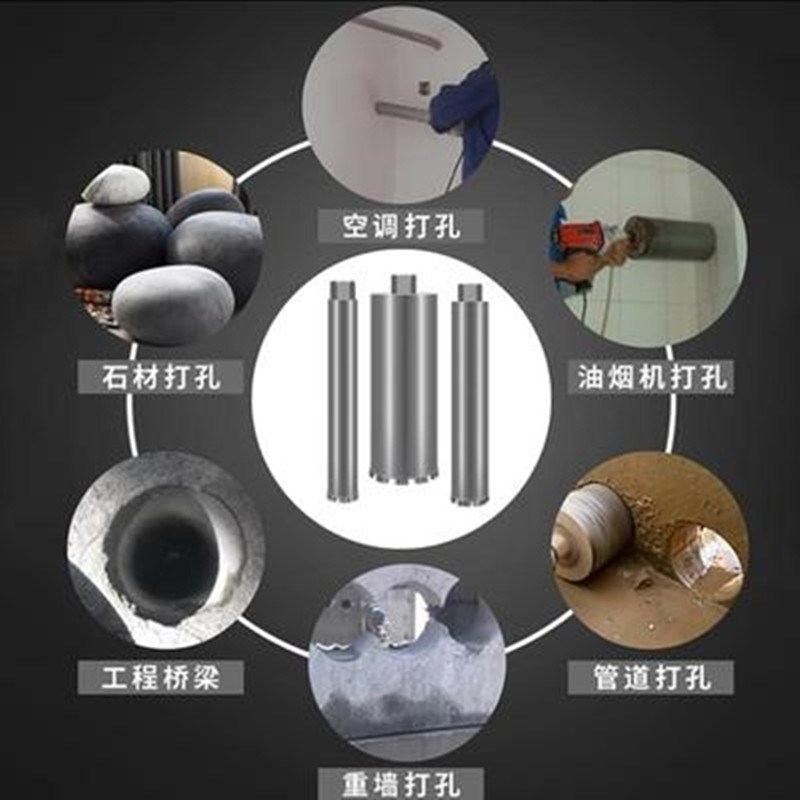 空调打孔

石材打孔

油烟机打孔

工程桥梁

管道打孔

重墙打孔