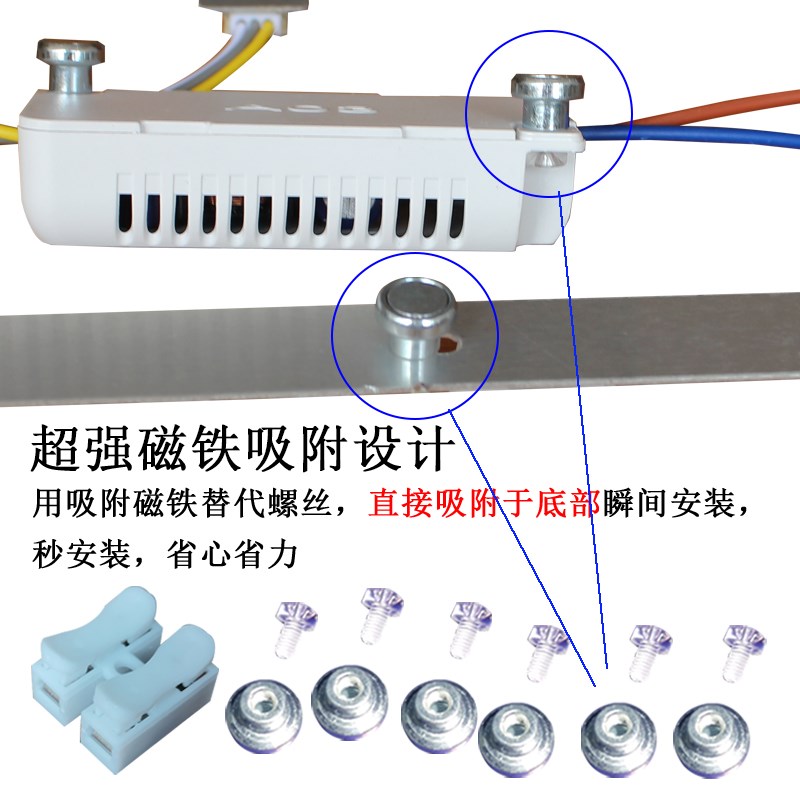 超强磁铁吸附设计
用吸附磁铁替代螺丝，直接吸附于底部瞬间安装，秒安装，省心省力