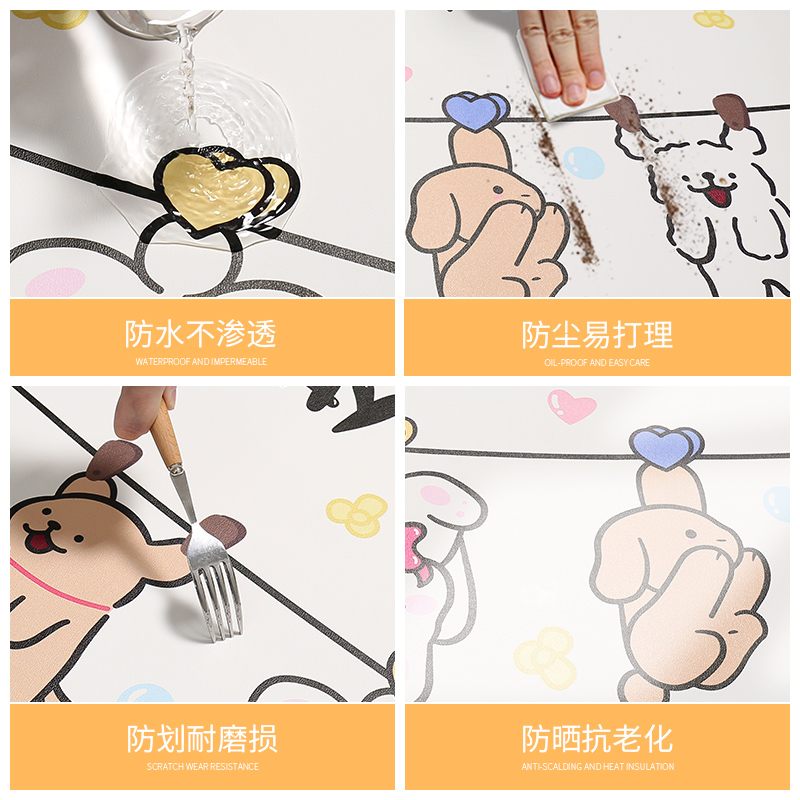 防水不渗透
WATERPROOF AND IMPERMEABLE

防尘易打理
OIL-PROOF AND EASY CARE

防划耐磨损
SCRATCH WEAR RESISTANCE

防晒抗老化
ANTI-SCALDING AND HEAT INSULATION