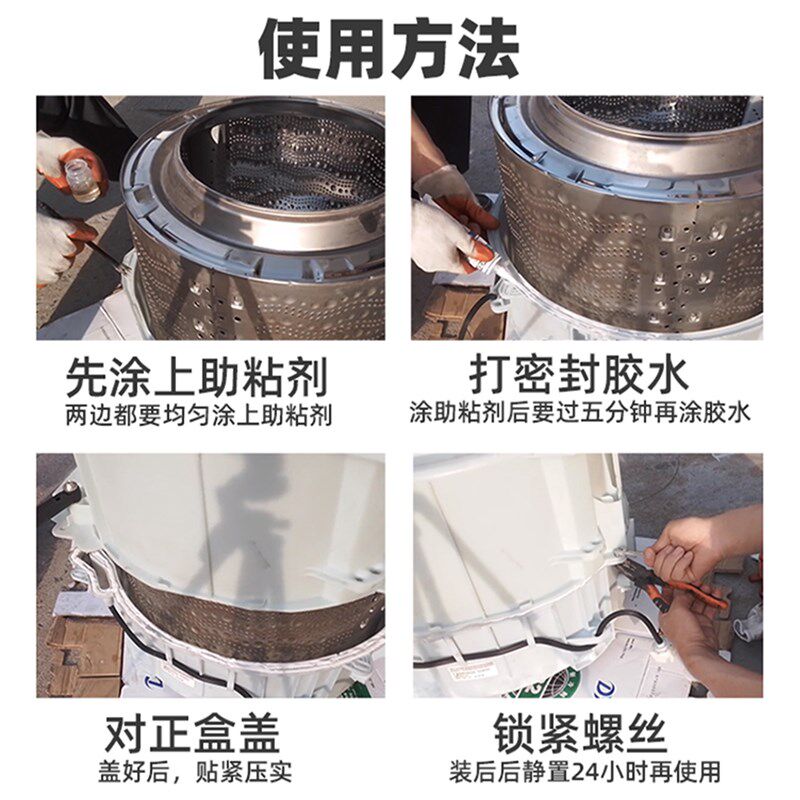 使用方法

先涂上助粘剂
两边都要均匀涂上助粘剂

打密封胶水
涂助粘剂后要过五分钟再涂胶水

对正盒盖
盖好后，贴紧压实

锁紧螺丝
装后后静置24小时再使用