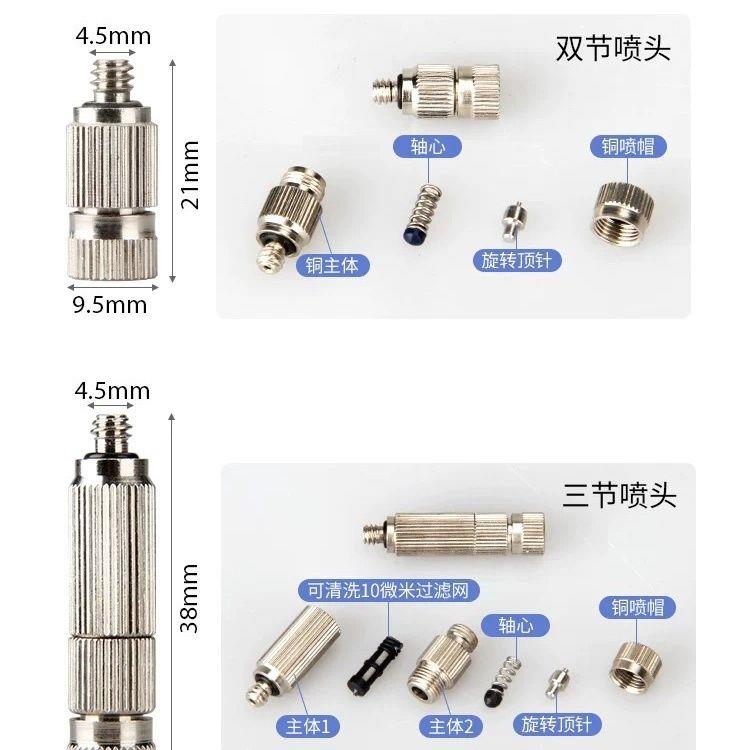 4.5mm
21mm
9.5mm

双节喷头
轴心
铜喷帽
铜主体
旋转顶针

4.5mm
38mm

三节喷头
可清洗10微米过滤网
铜喷帽
轴心
主体1
主体2
旋转顶针