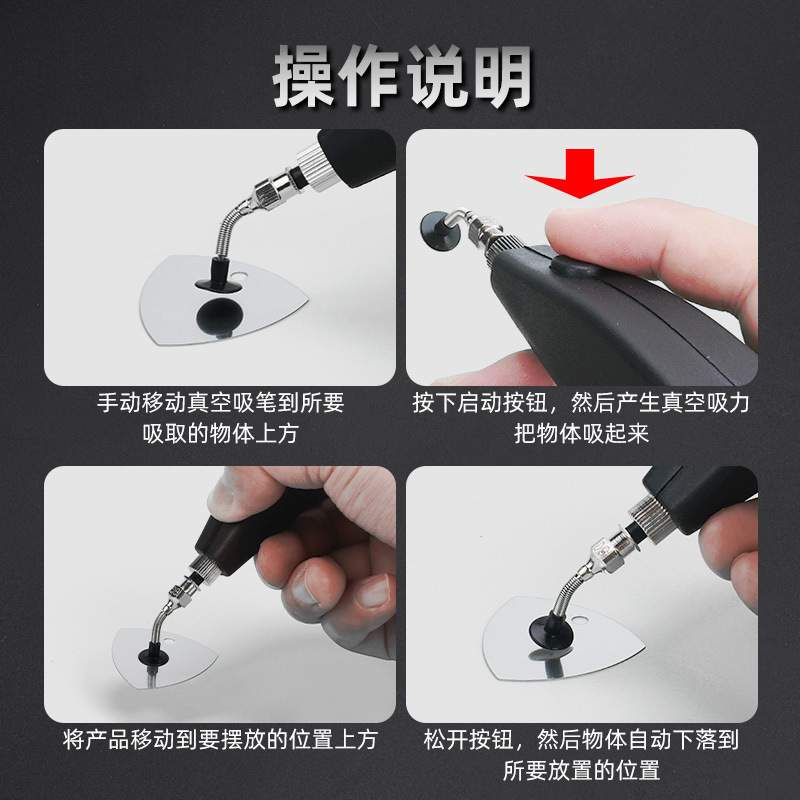 操作说明

手动移动真空吸笔到所要吸取的物体上方

按下启动按钮，然后产生真空吸力把物体吸起来

将产品移动到要摆放的位置上方

松开按钮，然后物体自动下落到所要放置的位置