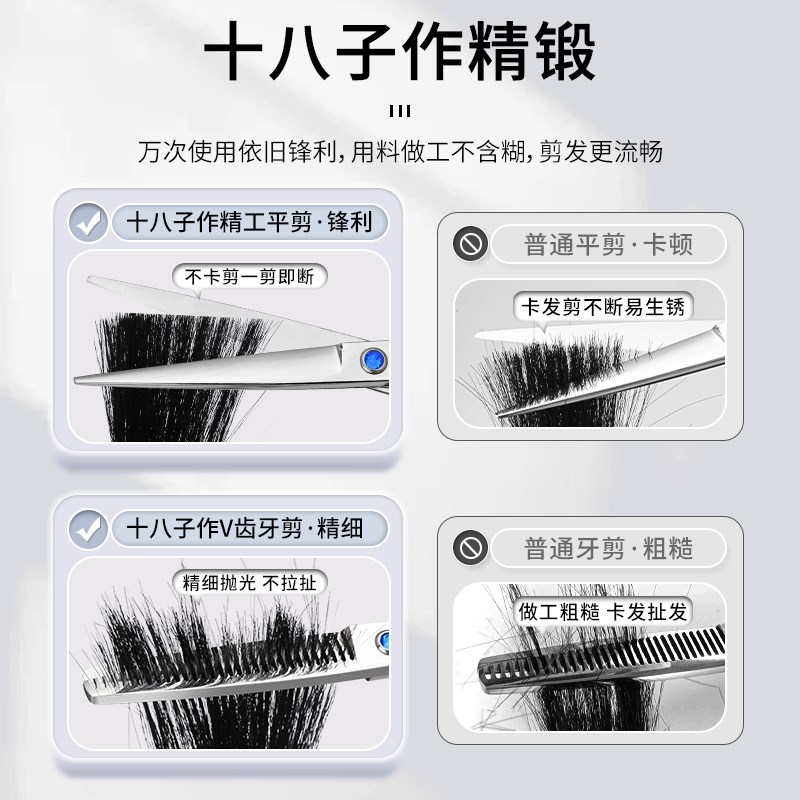 十八子作精锻

万次使用依旧锋利，用料做工不含糊，剪发更流畅

十八子作精工平剪·锋利

不卡剪一剪即断

普通平剪·卡顿

卡发剪不断易生锈

十八子作V齿牙剪·精细

精细抛光 不拉扯

普通牙剪·粗糙

做工粗糙 卡发扯发