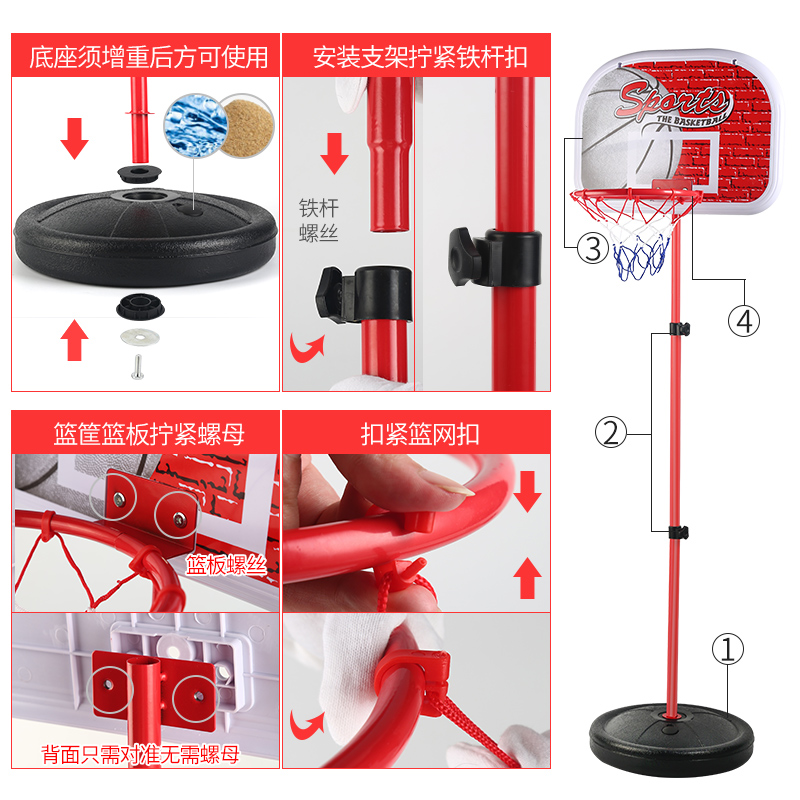 底座须增重后方可使用

安装支架拧紧铁杆扣

铁杆螺丝

篮筐篮板拧紧螺母

篮板螺丝

背面只需对准无需螺母

扣紧篮网扣

Sports THE BASKETBALL

③

④

②

①