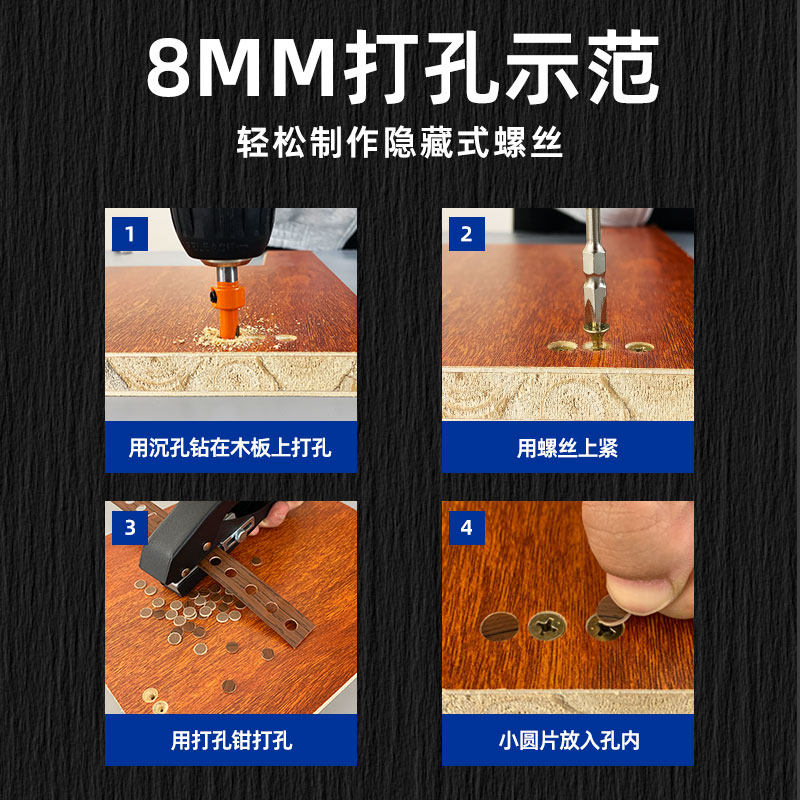 8MM打孔示范

轻松制作隐藏式螺丝

1

用沉孔钻在木板上打孔

2

用螺丝上紧

3

用打孔钳打孔

4

小圆片放入孔内