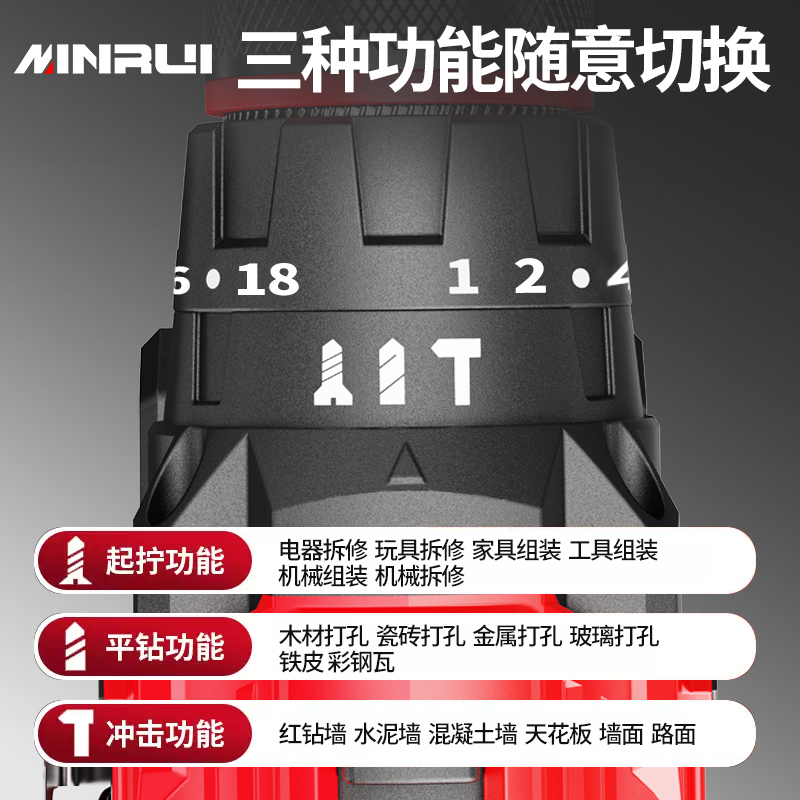 MINRUI 三种功能随意切换

6 • 18 1 2 • 4

起拧功能
电器拆修 玩具拆修 家具组装 工具组装 机械组装 机械拆修

平钻功能
木材打孔 瓷砖打孔 金属打孔 玻璃打孔 铁皮 彩钢瓦

冲击功能
红钻墙 水泥墙 混凝土墙 天花板 墙面 路面