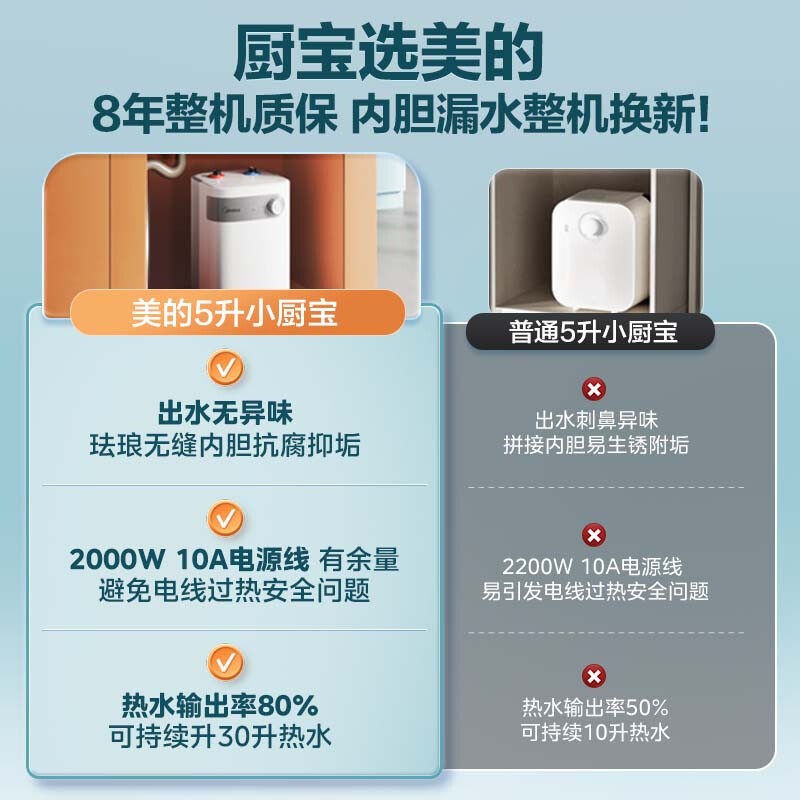 厨宝选美的
8年整机质保 内胆漏水整机换新!

美的5升小厨宝

出水无异味
珐琅无缝内胆抗腐抑垢

2000W 10A电源线 有余量
避免电线过热安全问题

热水输出率80%
可持续升30升热水

普通5升小厨宝

出水刺鼻异味
拼接内胆易生锈附垢

2200W 10A电源线
易引发电线过热安全问题

热水输出率50%
可持续10升热水