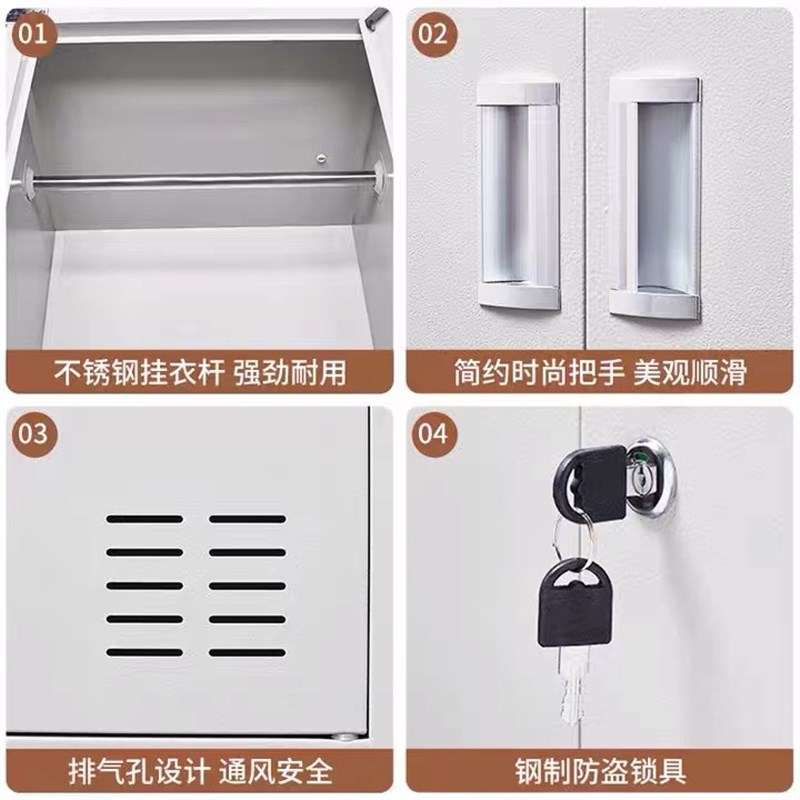 01

不锈钢挂衣杆 强劲耐用

02

简约时尚把手 美观顺滑

03

排气孔设计 通风安全

04

钢制防盗锁具