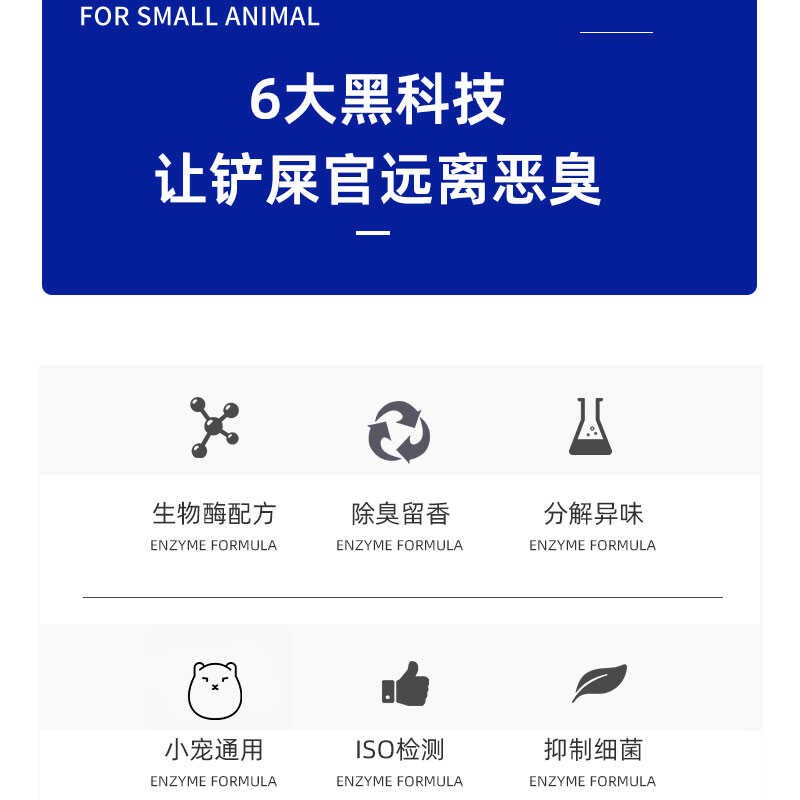 FOR SMALL ANIMAL

6大黑科技
让铲屎官远离恶臭

生物酶配方
ENZYME FORMULA

除臭留香
ENZYME FORMULA

分解异味
ENZYME FORMULA

小宠通用
ENZYME FORMULA

ISO检测
ENZYME FORMULA

抑制细菌
ENZYME FORMULA