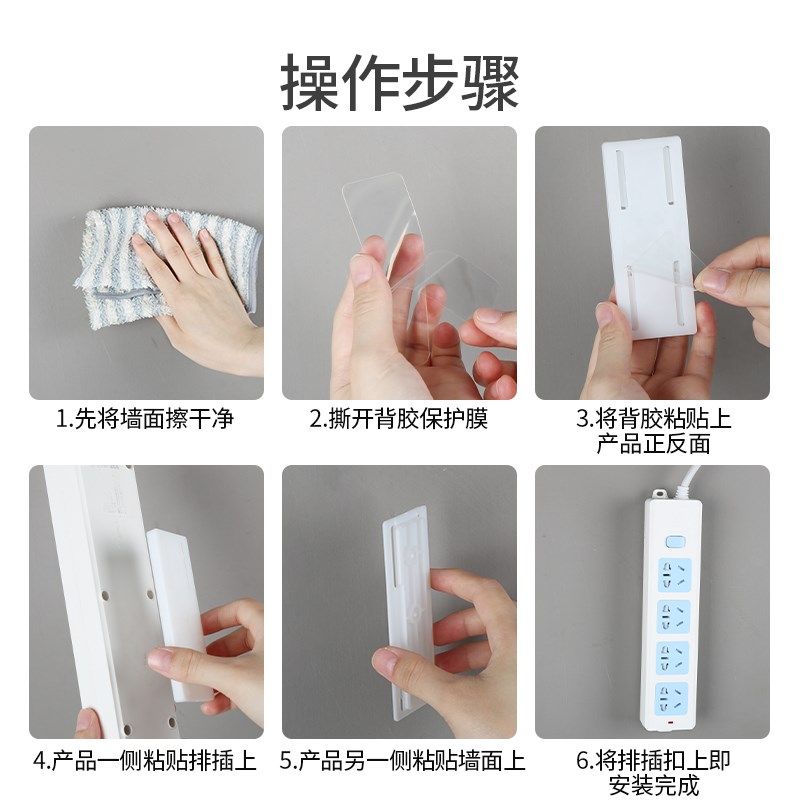 操作步骤

1.先将墙面擦干净

2.撕开背胶保护膜

3.将背胶粘贴上产品正反面

4.产品一侧粘贴排插上

5.产品另一侧粘贴墙面上

6.将排插扣上即安装完成