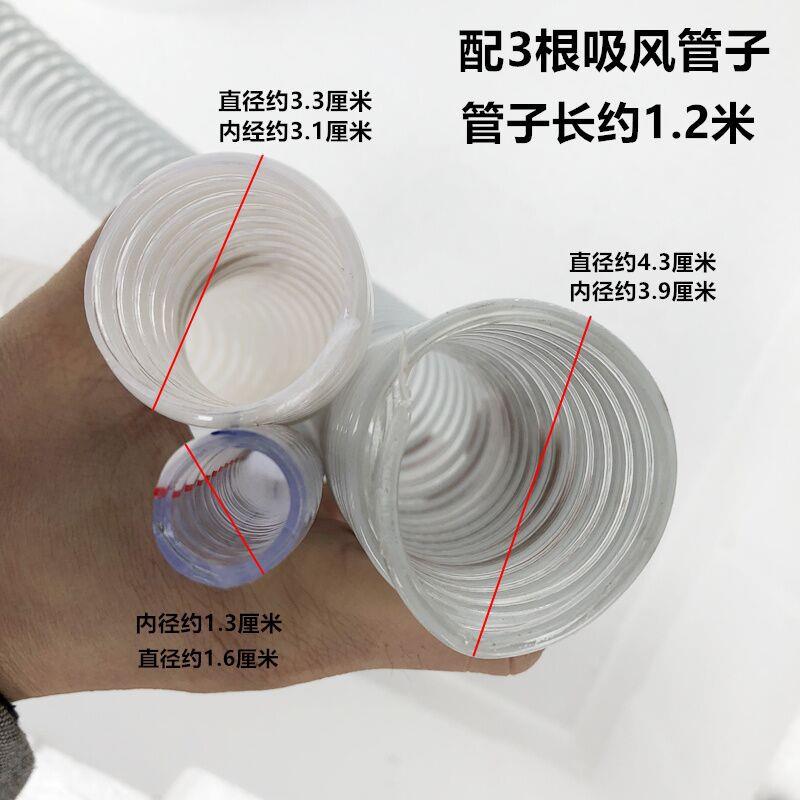 配3根吸风管子
管子长约1.2米

直径约3.3厘米
内经约3.1厘米

直径约4.3厘米
内径约3.9厘米

内径约1.3厘米
直径约1.6厘米