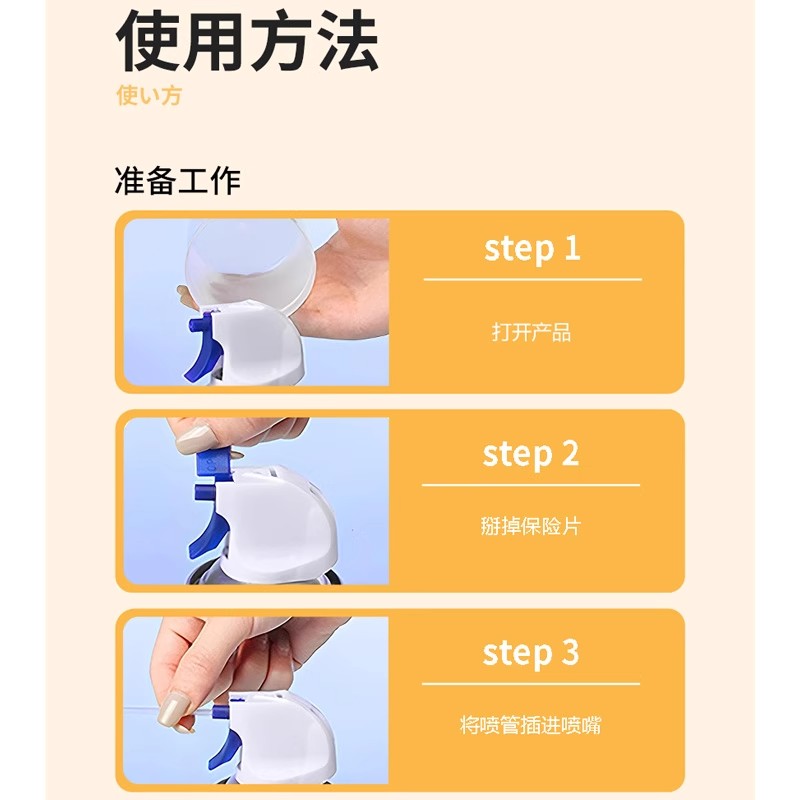 使用方法

使い方

准备工作

step 1

打开产品

step 2

掰掉保险片

step 3

将喷管插进喷嘴