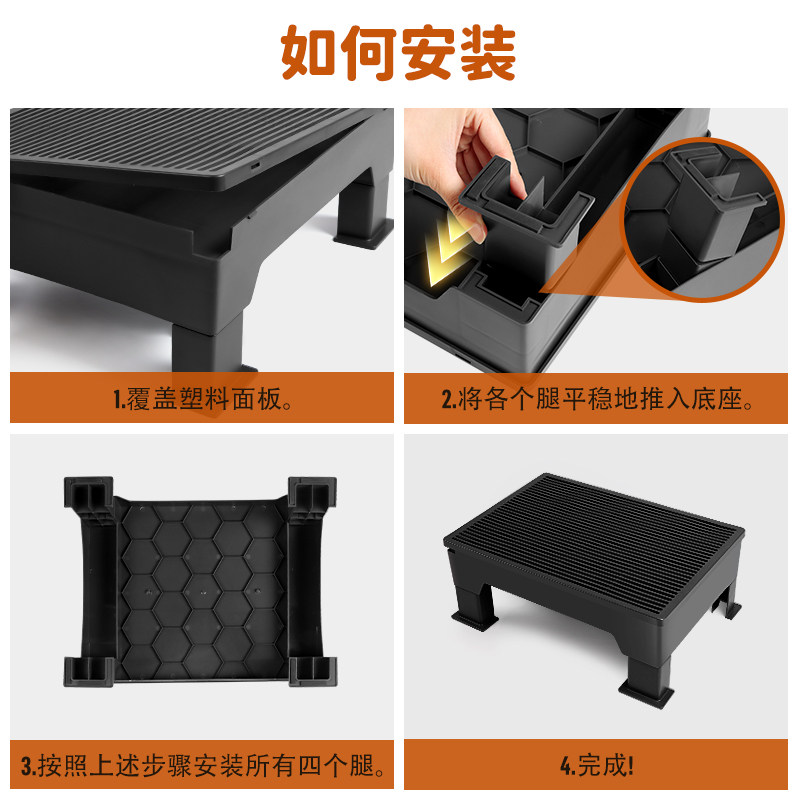 如何安装

1.覆盖塑料面板。

2.将各个腿平稳地推入底座。

3.按照上述步骤安装所有四个腿。

4.完成!