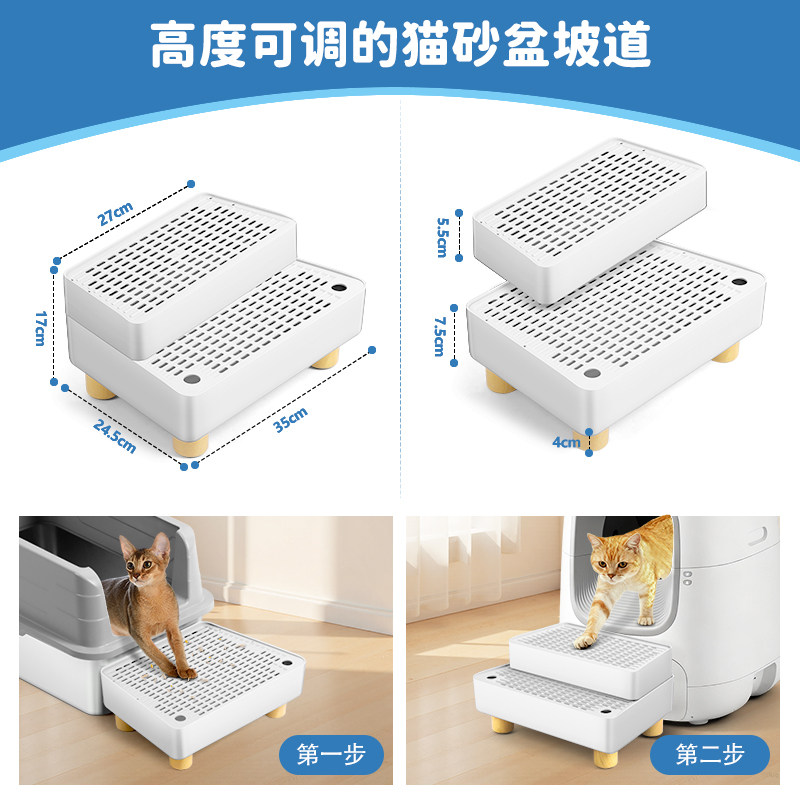 高度可调的猫砂盆坡道

27cm

17cm

24.5cm

35cm

5.5cm

7.5cm

4cm

第一步

第二步