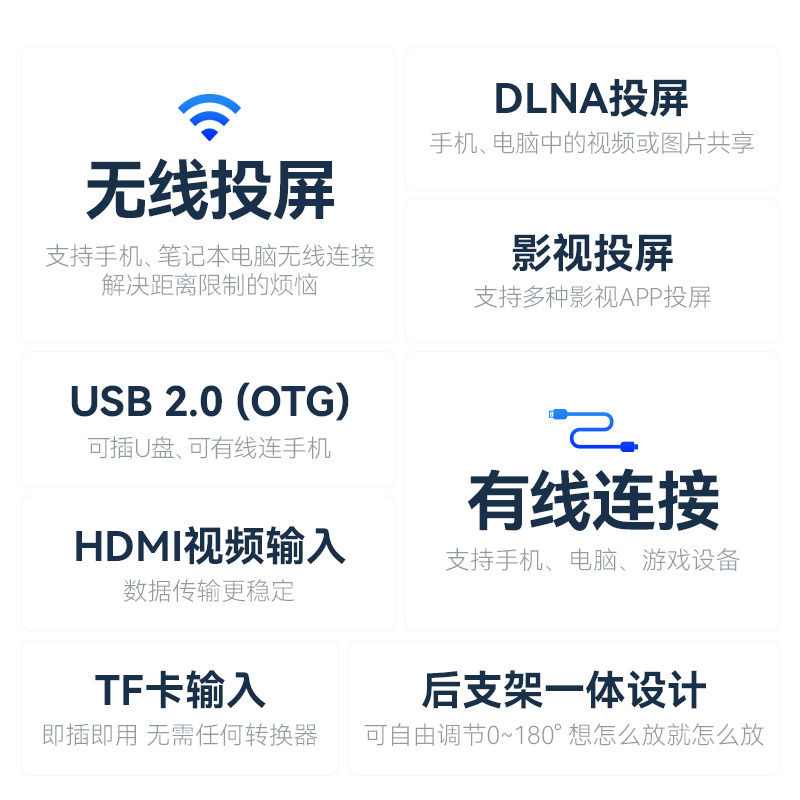 无线投屏

支持手机、笔记本电脑无线连接
解决距离限制的烦恼

DLNA投屏

手机、电脑中的视频或图片共享

影视投屏

支持多种影视APP投屏

USB 2.0 (OTG)

可插U盘、可有线连手机

HDMI视频输入

数据传输更稳定

有线连接

支持手机、电脑、游戏设备

TF卡输入

即插即用 无需任何转换器

后支架一体设计

可自由调节0~180° 想怎么放就怎么放